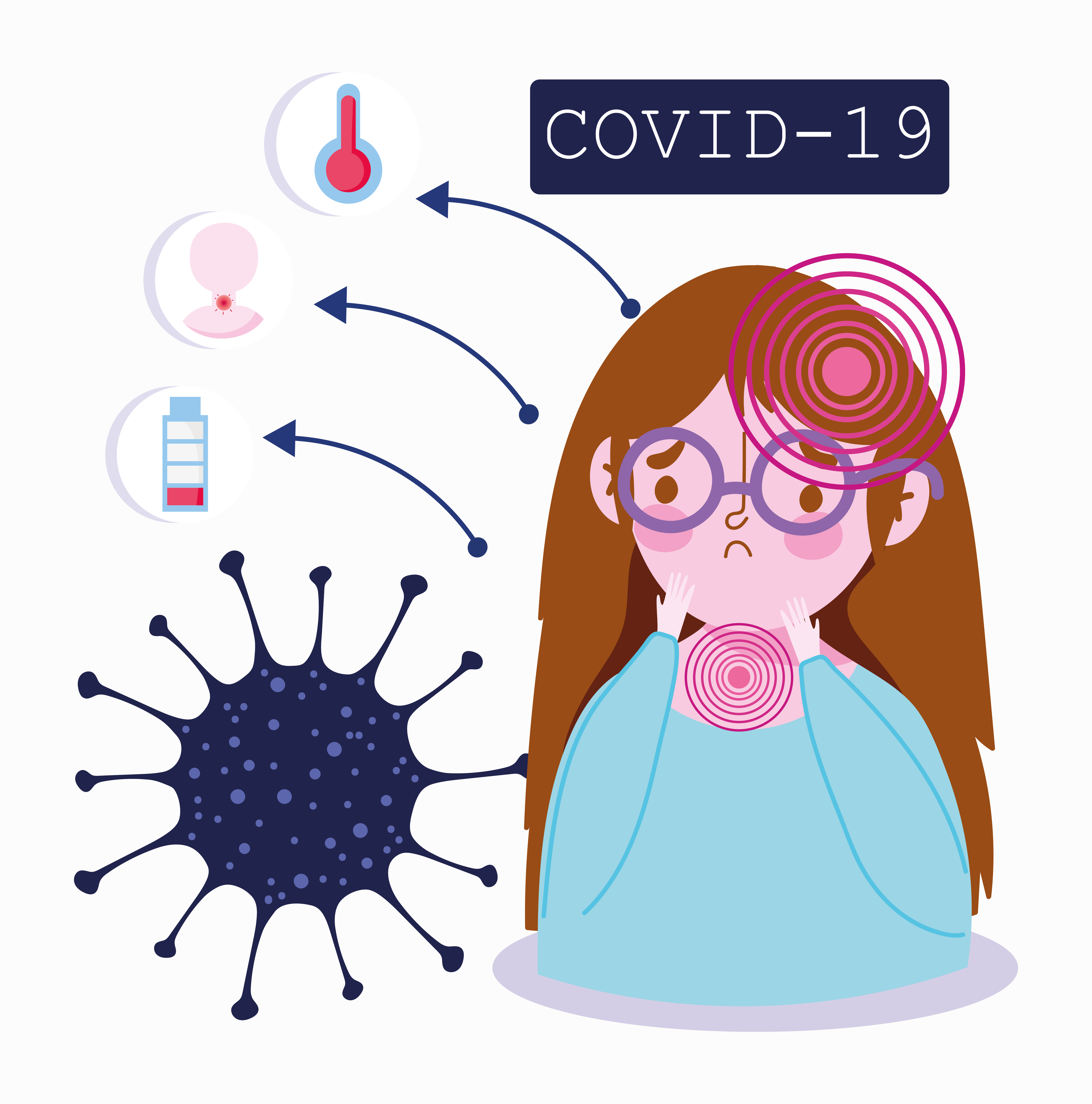 COVID-19