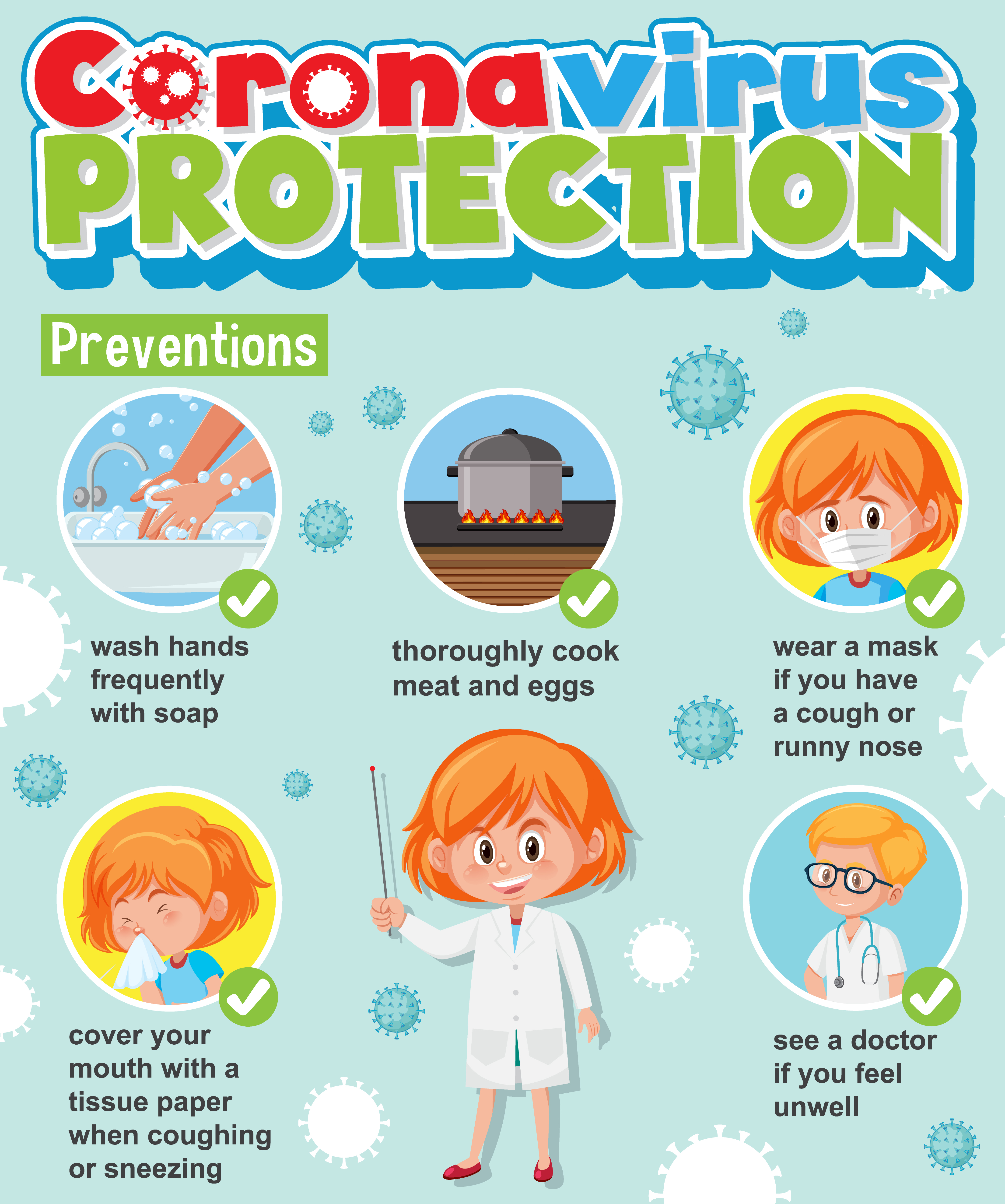 Coronavirus
PROTECTION

Preventions

wash hands frequently with soap

thoroughly cook meat and eggs

wear a mask if you have a cough or runny nose

cover your mouth with a tissue paper when coughing or sneezing

see a doctor if you feel unwell