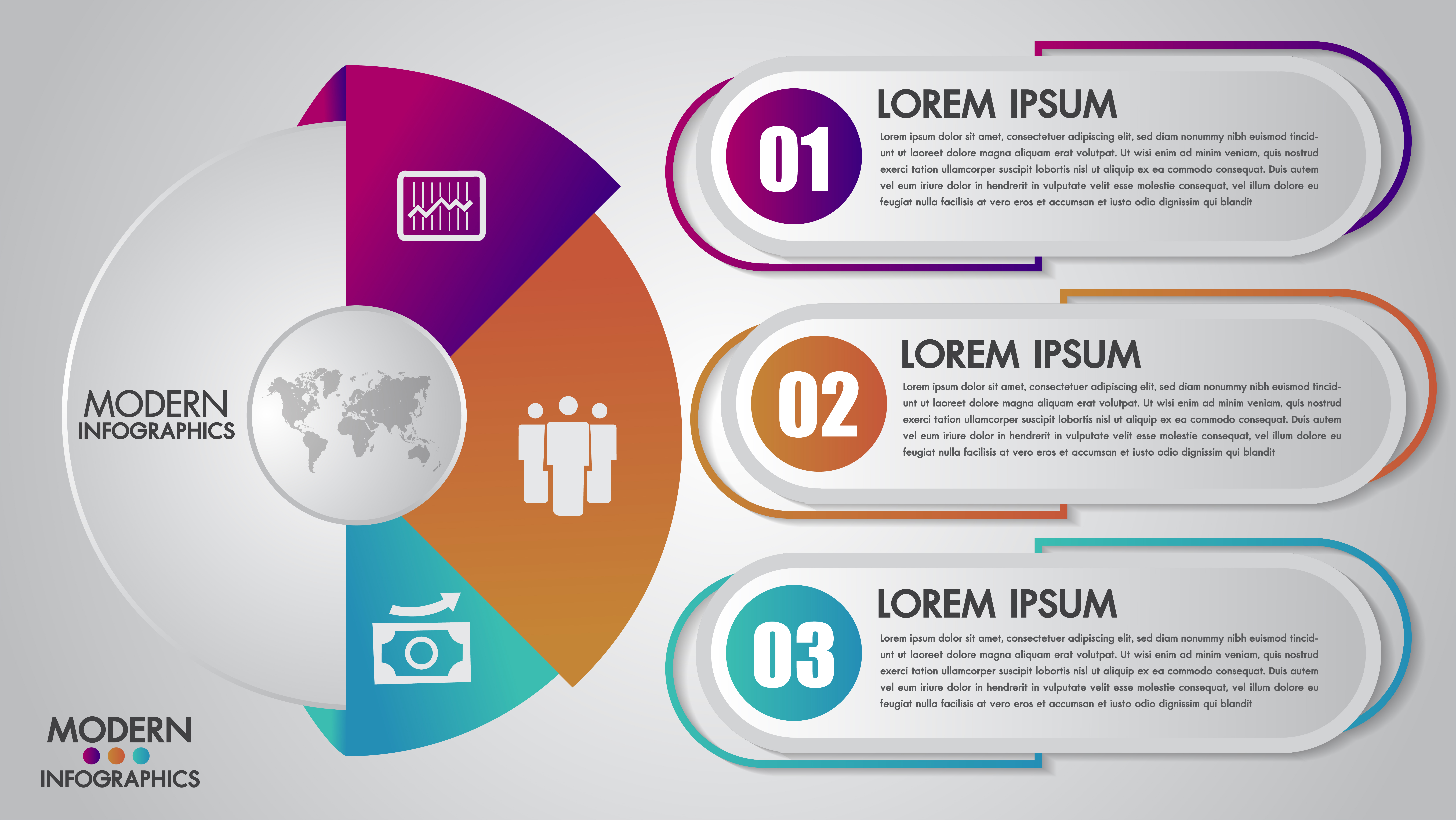 MODERN
INFOGRAPHICS

01
LOREM IPSUM
Lorem ipsum dolor sit amet, consectetuer adipiscing elit, sed diam nonummy nibh euismod tincidunt ut laoreet dolore magna aliquam erat volutpat. Ut wisi enim ad minim veniam, quis nostrud exerci tation ullamcorper suscipit lobortis nisl ut aliquip ex ea commodo consequat. Duis autem vel eum iriure dolor in hendrerit in vulputate velit esse molestie consequat, vel illum dolore eu feugiat nulla facilisis at vero eros et accumsan et iusto odio dignissim qui blandit

02
LOREM IPSUM
Lorem ipsum dolor sit amet, consectetuer adipiscing elit, sed diam nonummy nibh euismod tincidunt ut laoreet dolore magna aliquam erat volutpat. Ut wisi enim ad minim veniam, quis nostrud exerci tation ullamcorper suscipit lobortis nisl ut aliquip ex ea commodo consequat. Duis autem vel eum iriure dolor in hendrerit in vulputate velit esse molestie consequat, vel illum dolore eu feugiat nulla facilisis at vero eros et accumsan et iusto odio dignissim qui blandit

03
LOREM IPSUM
Lorem ipsum dolor sit amet, consectetuer adipiscing elit, sed diam nonummy nibh euismod tincidunt ut laoreet dolore magna aliquam erat volutpat. Ut wisi enim ad minim veniam, quis nostrud exerci tation ullamcorper suscipit lobortis nisl ut aliquip ex ea commodo consequat. Duis autem vel eum iriure dolor in hendrerit in vulputate velit esse molestie consequat, vel illum dolore eu feugiat nulla facilisis at vero eros et accumsan et iusto odio dignissim qui blandit

MODERN
INFOGRAPHICS