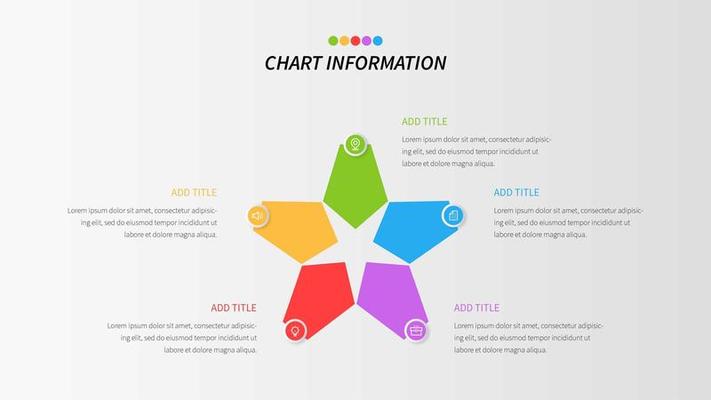 CHART INFORMATION

ADD TITLE

Lorem ipsum dolor sit amet, consectetur adipisicing elit, sed do eiusmod tempor incididunt ut labore et dolore magna aliqua.

ADD TITLE

Lorem ipsum dolor sit amet, consectetur adipisicing elit, sed do eiusmod tempor incididunt ut labore et dolore magna aliqua.

ADD TITLE

Lorem ipsum dolor sit amet, consectetur adipisicing elit, sed do eiusmod tempor incididunt ut labore et dolore magna aliqua.

ADD TITLE

Lorem ipsum dolor sit amet, consectetur adipisicing elit, sed do eiusmod tempor incididunt ut labore et dolore magna aliqua.

ADD TITLE

Lorem ipsum dolor sit amet, consectetur adipisicing elit, sed do eiusmod tempor incididunt ut labore et dolore magna aliqua.