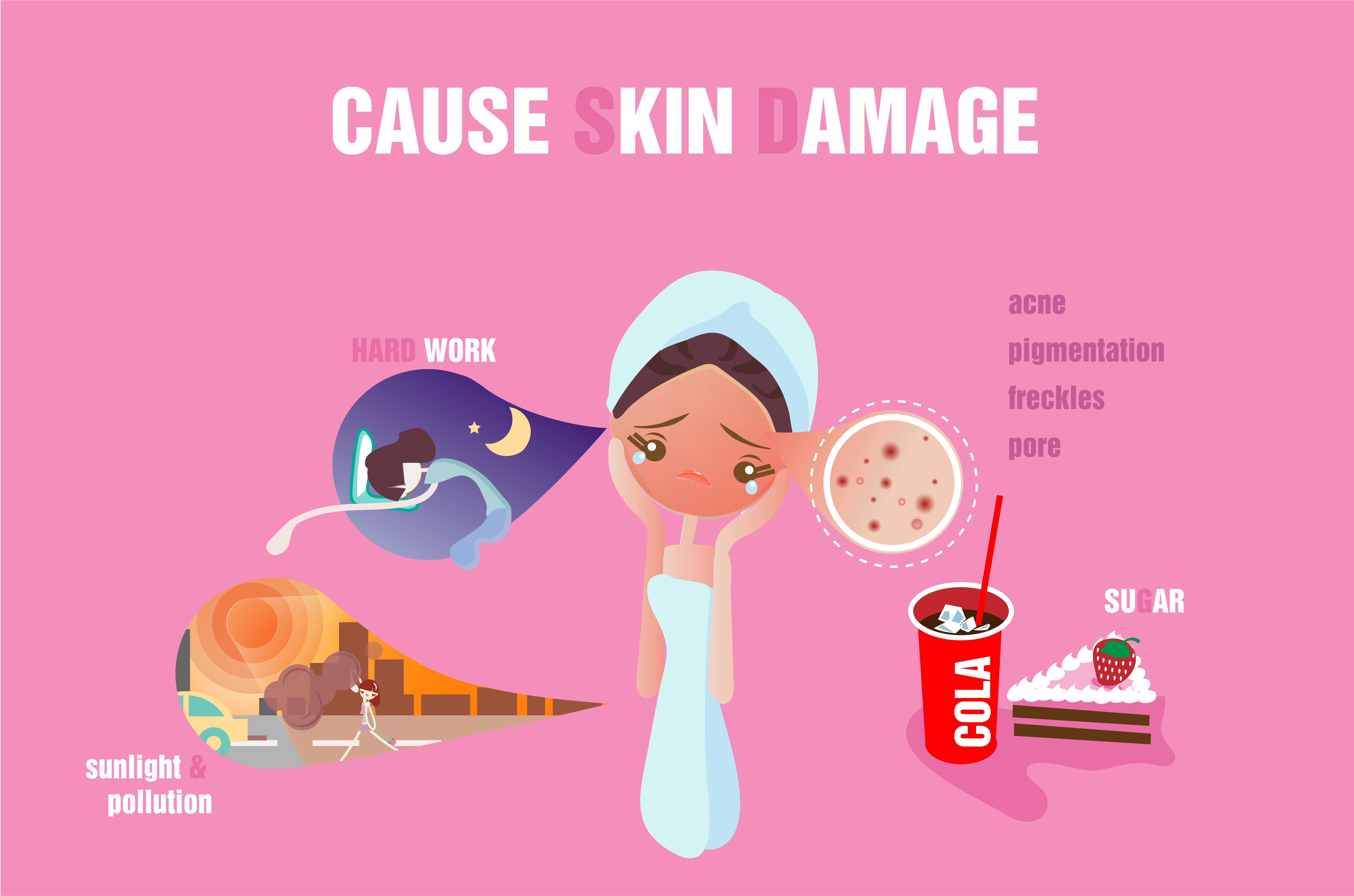 CAUSE SKIN DAMAGE

HARD WORK

acne
pigmentation
freckles
pore

SUGAR

COLA

sunlight &
pollution