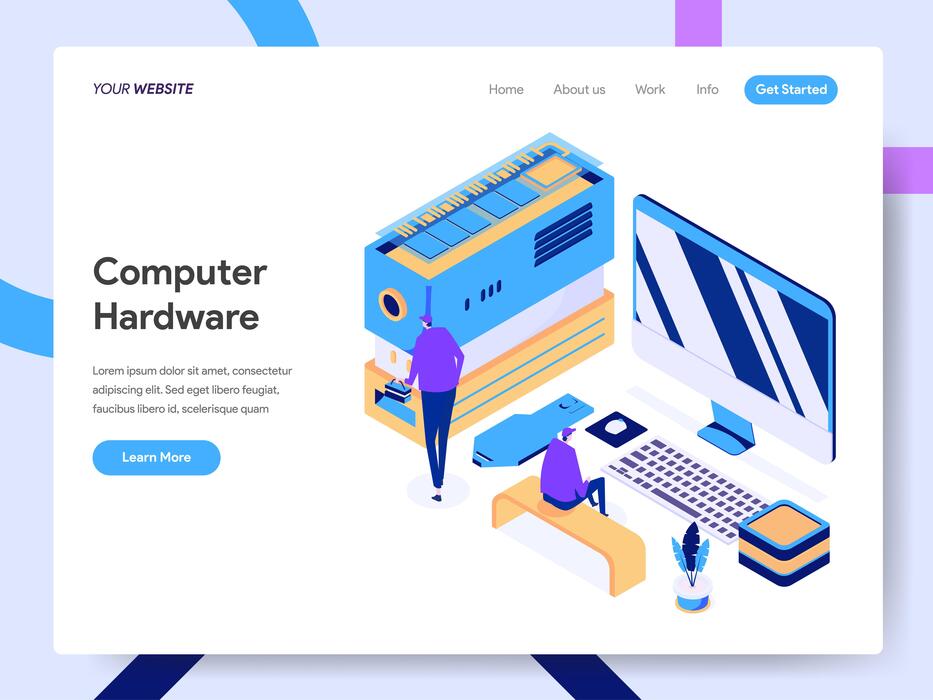 YOUR WEBSITE

Home About us Work Info Get Started

Computer Hardware

Lorem ipsum dolor sit amet, consectetur adipiscing elit. Sed eget libero feugiat, faucibus libero id, scelerisque quam

Learn More