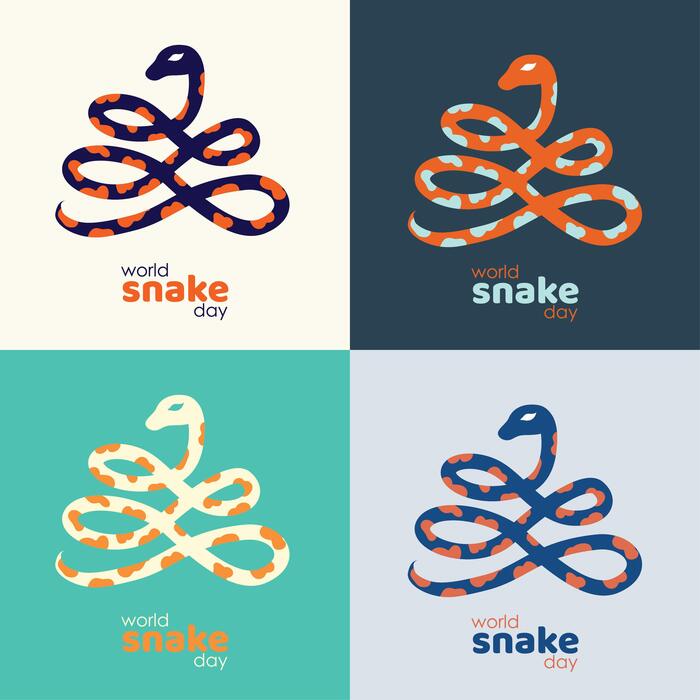 world
snake
day

world
snake
day

world
snake
day

world
snake
day