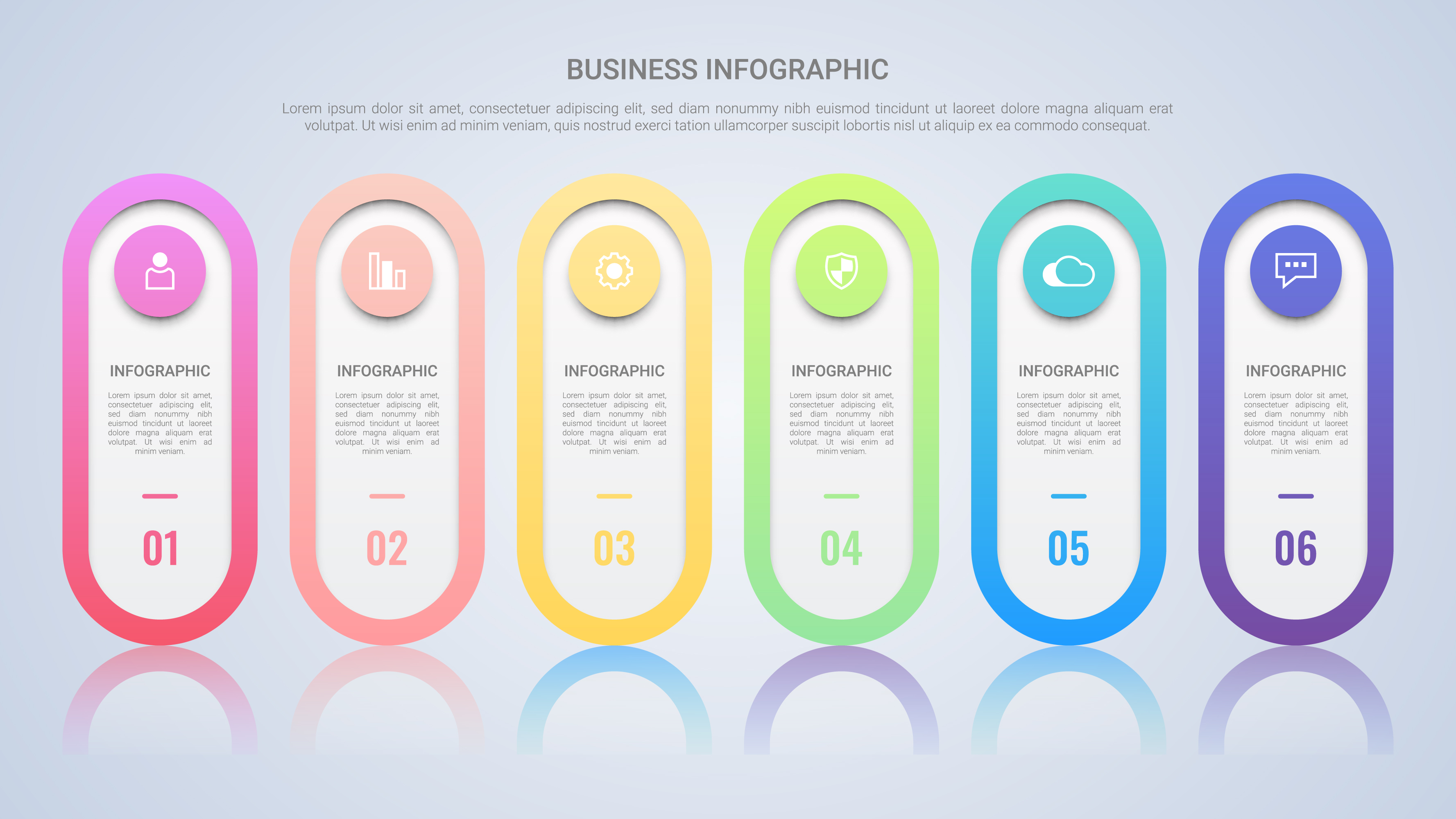 BUSINESS INFOGRAPHIC

Lorem ipsum dolor sit amet, consectetuer adipiscing elit, sed diam nonummy nibh euismod tincidunt ut laoreet dolore magna aliquam erat volutpat. Ut wisi enim ad minim veniam, quis nostrud exerci tation ullamcorper suscipit lobortis nisl ut aliquip ex ea commodo consequat.

INFOGRAPHIC

Lorem ipsum dolor sit amet, consectetuer adipiscing elit, sed diam nonummy nibh euismod tincidunt ut laoreet dolore magna aliquam erat volutpat. Ut wisi enim ad minim veniam.

01

INFOGRAPHIC

Lorem ipsum dolor sit amet, consectetuer adipiscing elit, sed diam nonummy nibh euismod tincidunt ut laoreet dolore magna aliquam erat volutpat. Ut wisi enim ad minim veniam.

02

INFOGRAPHIC

Lorem ipsum dolor sit amet, consectetuer adipiscing elit, sed diam nonummy nibh euismod tincidunt ut laoreet dolore magna aliquam erat volutpat. Ut wisi enim ad minim veniam.

03

INFOGRAPHIC

Lorem ipsum dolor sit amet, consectetuer adipiscing elit, sed diam nonummy nibh euismod tincidunt ut laoreet dolore magna aliquam erat volutpat. Ut wisi enim ad minim veniam.

04

INFOGRAPHIC

Lorem ipsum dolor sit amet, consectetuer adipiscing elit, sed diam nonummy nibh euismod tincidunt ut laoreet dolore magna aliquam erat volutpat. Ut wisi enim ad minim veniam.

05

INFOGRAPHIC

Lorem ipsum dolor sit amet, consectetuer adipiscing elit, sed diam nonummy nibh euismod tincidunt ut laoreet dolore magna aliquam erat volutpat. Ut wisi enim ad minim veniam.

06