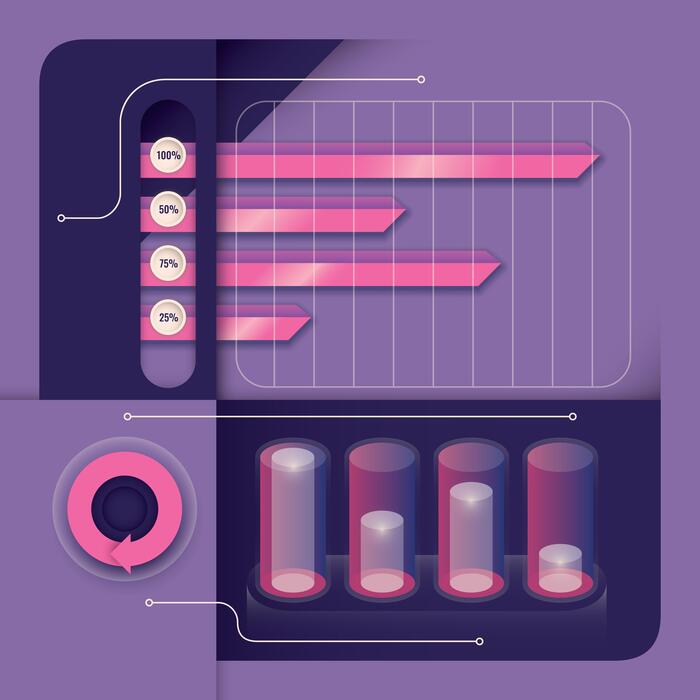 100%
50%
75%
25%