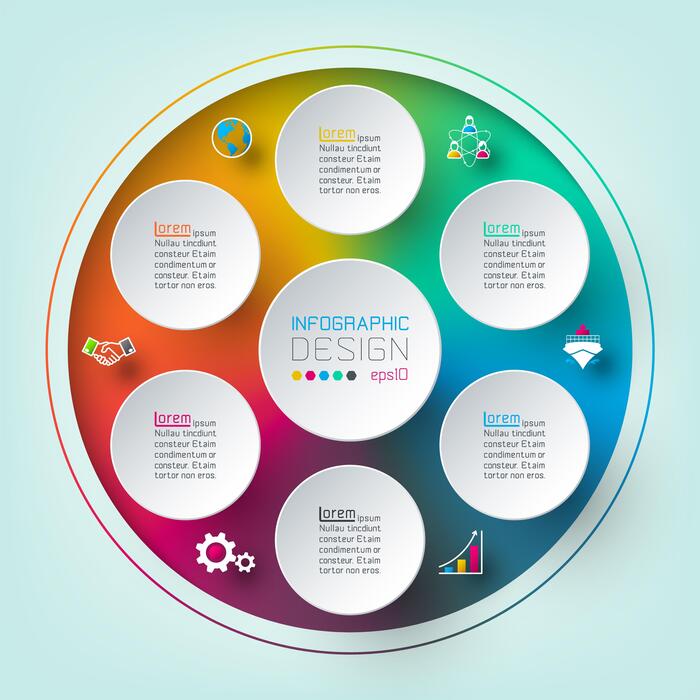 Lorem ipsum
Nullau tincdiunt consteur Etaim condimentum or consteur. Etaim tortor non eros.

Lorem ipsum
Nullau tincdiunt consteur Etaim condimentum or consteur. Etaim tortor non eros.

Lorem ipsum
Nullau tincdiunt consteur Etaim condimentum or consteur. Etaim tortor non eros.

INFOGRAPHIC
DESIGN
eps10

Lorem ipsum
Nullau tincdiunt consteur Etaim condimentum or consteur. Etaim tortor non eros.

Lorem ipsum
Nullau tincdiunt consteur Etaim condimentum or consteur. Etaim tortor non eros.

Lorem ipsum
Nullau tincdiunt consteur Etaim condimentum or consteur. Etaim tortor non eros.