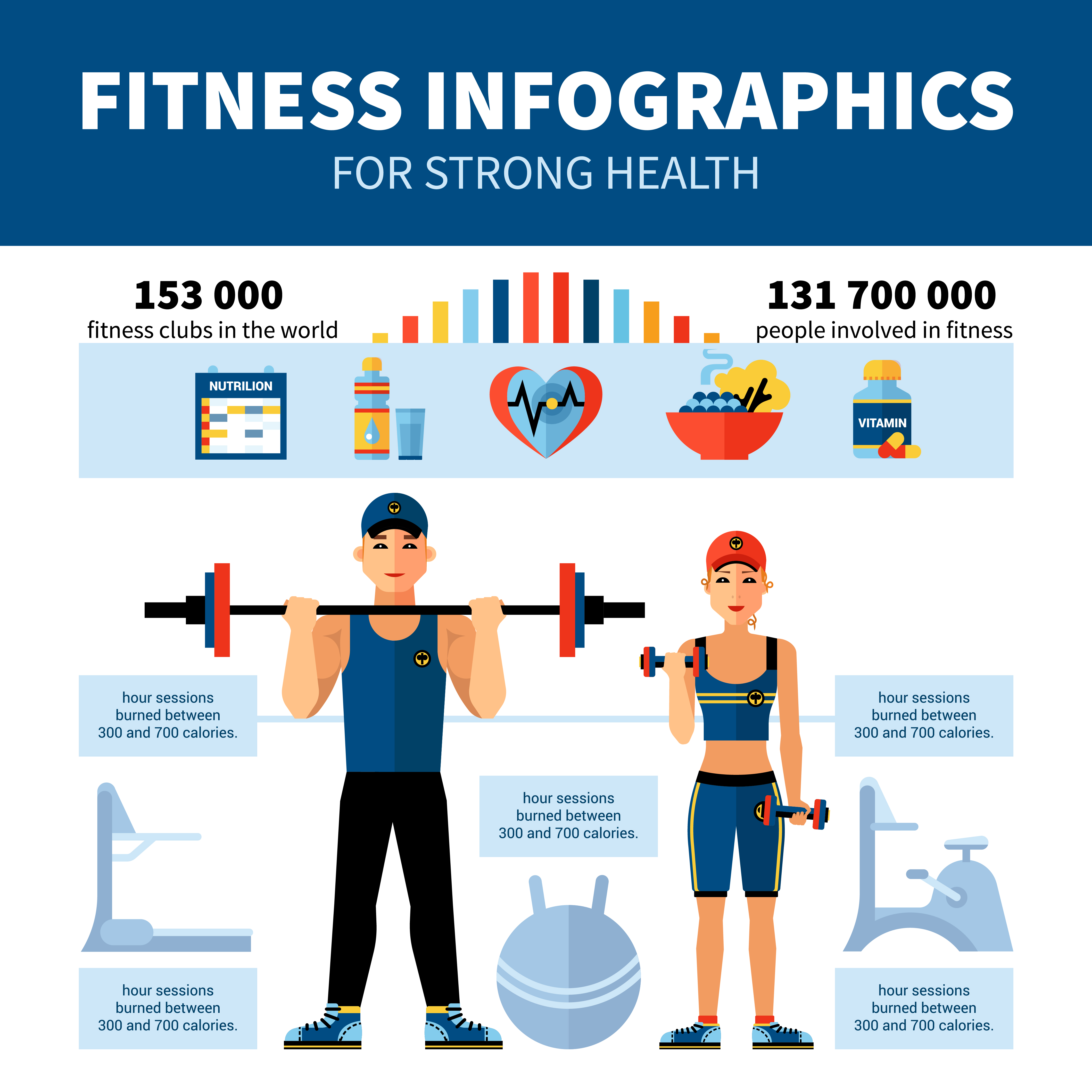 FITNESS INFOGRAPHICS
FOR STRONG HEALTH

153 000
fitness clubs in the world

131 700 000
people involved in fitness

NUTRILION

VITAMIN

hour sessions burned between 300 and 700 calories.

hour sessions burned between 300 and 700 calories.

hour sessions burned between 300 and 700 calories.

hour sessions burned between 300 and 700 calories.

hour sessions burned between 300 and 700 calories.