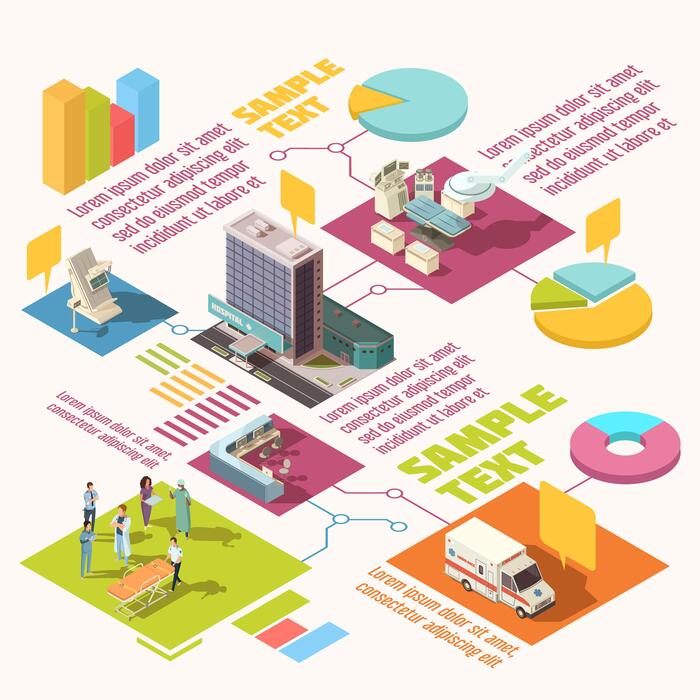 SAMPLE TEXT

Lorem ipsum dolor sit amet consectetur adipiscing elit sed do eiusmod tempor incididunt ut labore et

Lorem ipsum dolor sit amet consectetur adipiscing elit sed do eiusmod tempor incididunt ut labore et

HOSPITAL

Lorem ipsum dolor sit amet consectetur adipiscing elit sed do eiusmod tempor incididunt ut labore et

Lorem ipsum dolor sit amet, consectetur adipiscing elit

SAMPLE TEXT

Lorem ipsum dolor sit amet, consectetur adipiscing elit