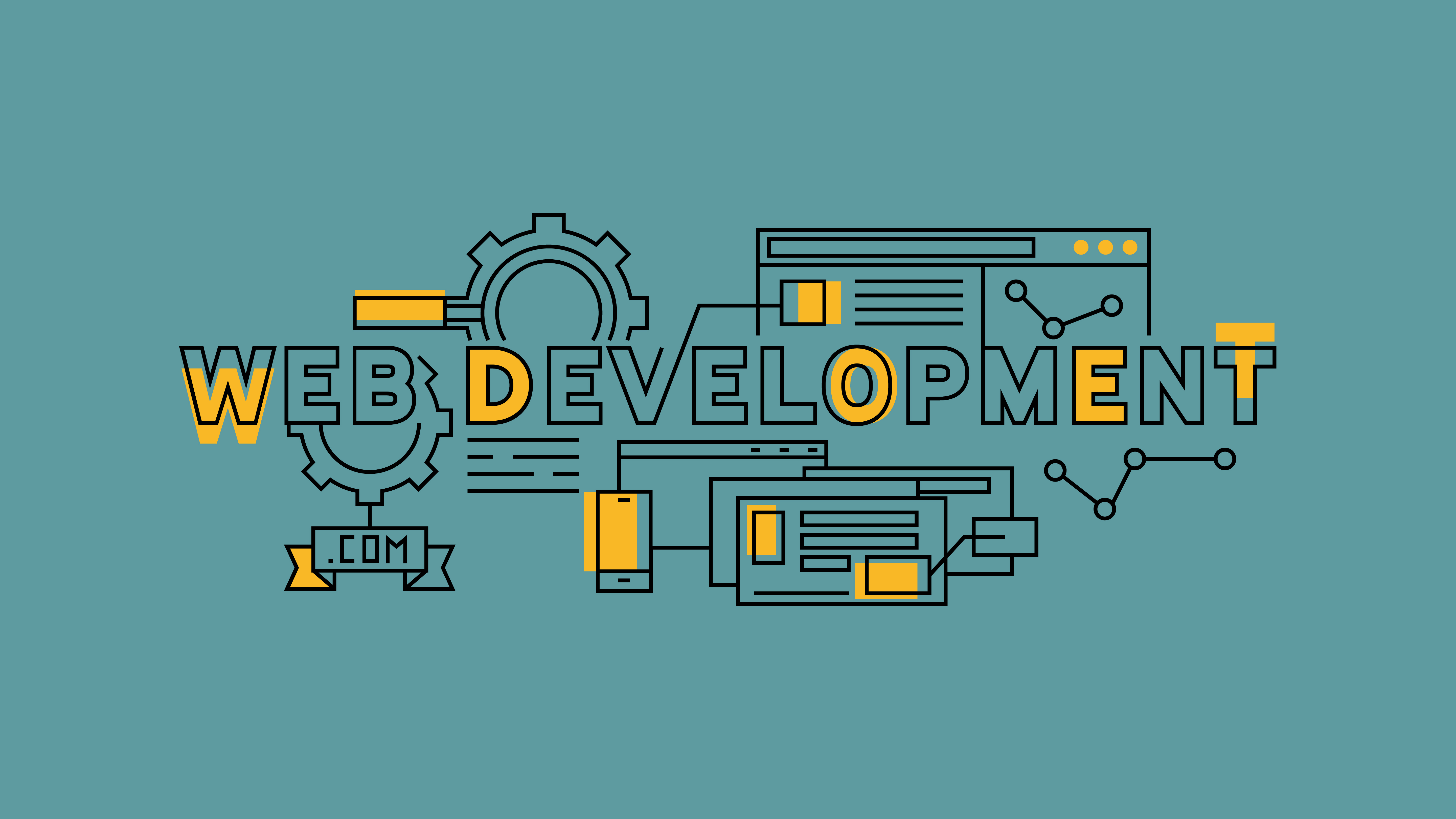 WEB DEVELOPMENT

.COM