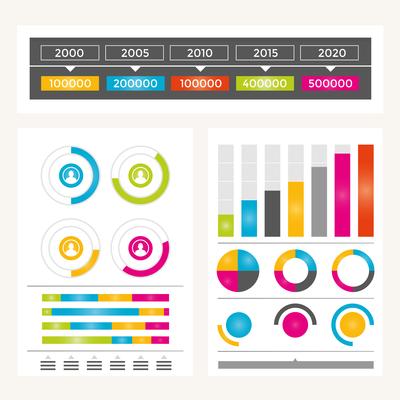 2000 2005 2010 2015 2020

100000 200000 100000 400000 500000