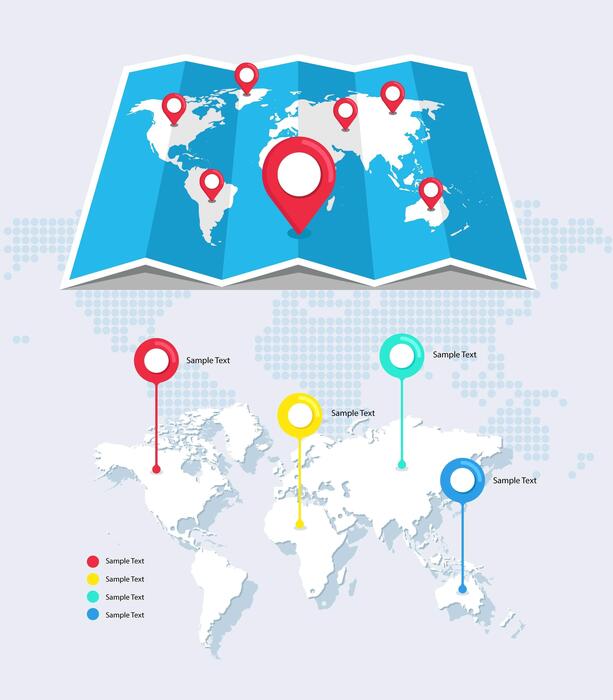 Sample Text

Sample Text

Sample Text

Sample Text

Sample Text
Sample Text
Sample Text
Sample Text