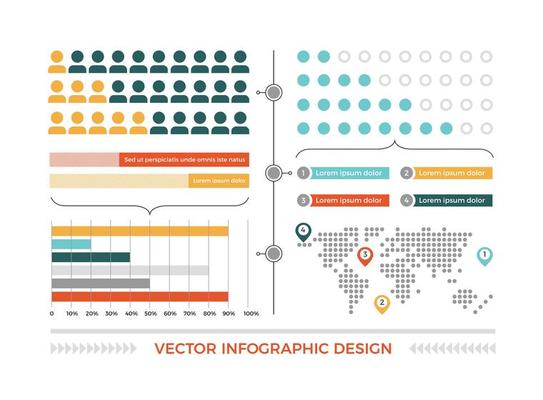 Sed ut perspiciatis unde omnis iste natus

Lorem ipsum dolor

0 10% 20% 30% 40% 50% 60% 70% 80% 90% 100%

1 Lorem ipsum dolor

2 Lorem ipsum dolor

3 Lorem ipsum dolor

4 Lorem ipsum dolor

4

3

1

2

VECTOR INFOGRAPHIC DESIGN