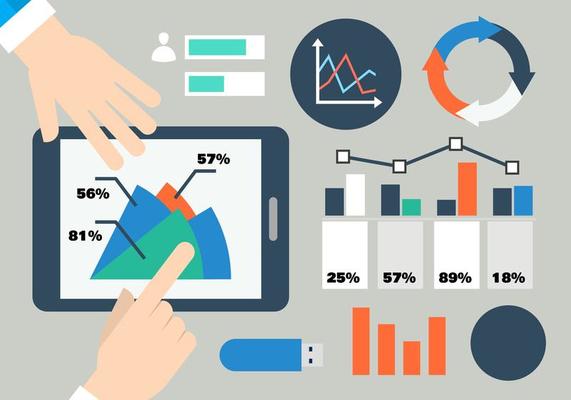 57%
56%
81%
25%
57%
89%
18%