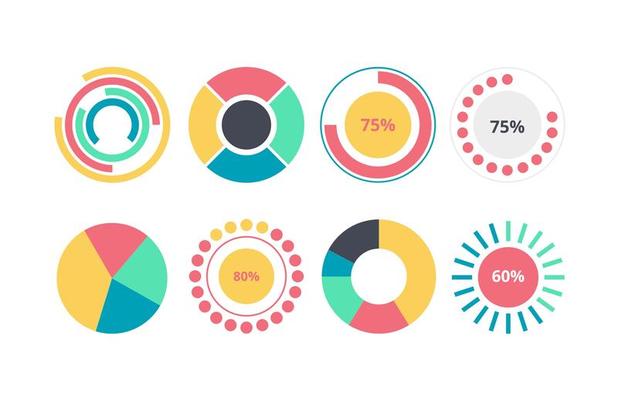 75%

75%

80%

60%