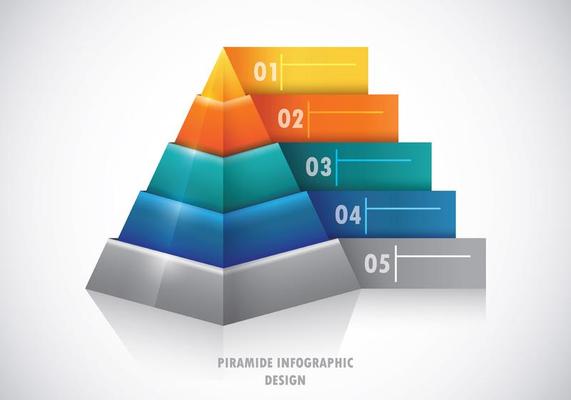 01
02
03
04
05

PIRAMIDE INFOGRAPHIC DESIGN