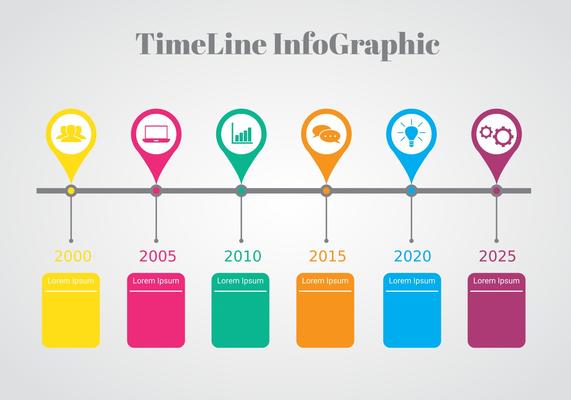 TimeLine InfoGraphic

2000

Lorem Ipsum

2005

Lorem Ipsum

2010

Lorem Ipsum

2015

Lorem Ipsum

2020

Lorem Ipsum

2025

Lorem Ipsum