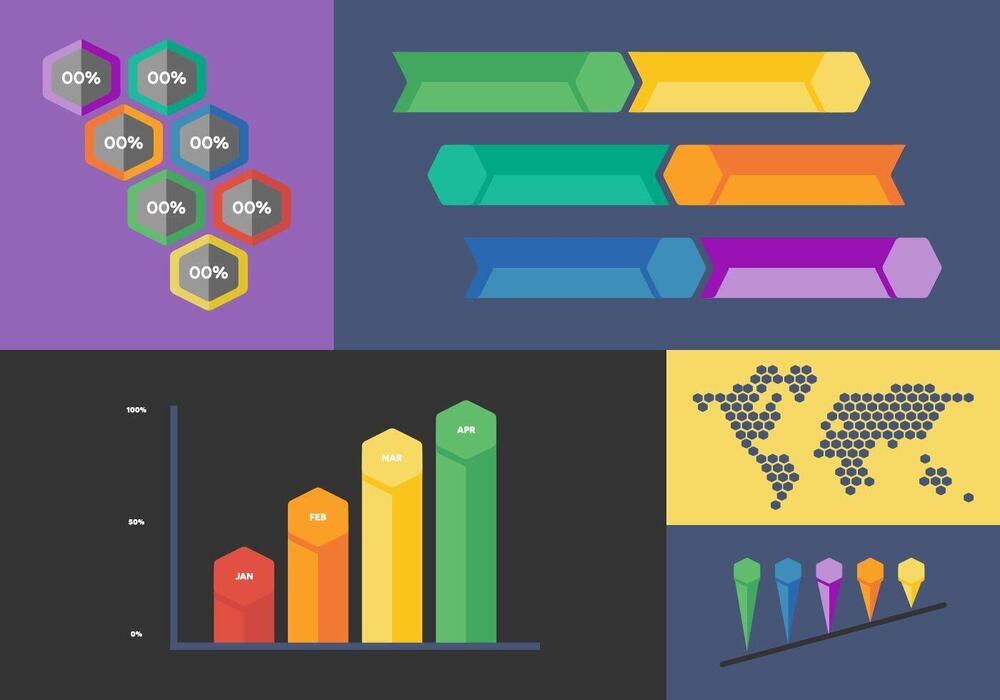 00%
00%
00%
00%
00%
00%
00%

100%
50%
0%
JAN
FEB
MAR
APR