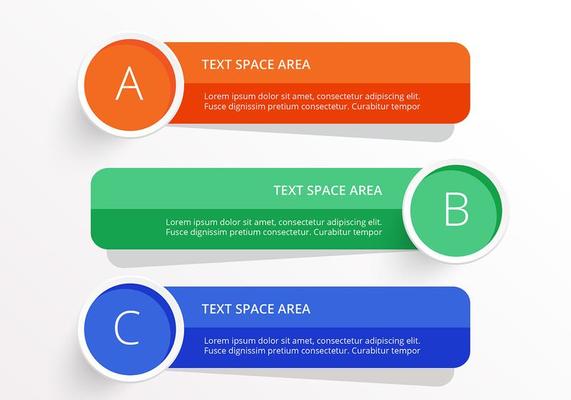 A

TEXT SPACE AREA

Lorem ipsum dolor sit amet, consectetur adipiscing elit. Fusce dignissim pretium consectetur. Curabitur tempor

TEXT SPACE AREA

Lorem ipsum dolor sit amet, consectetur adipiscing elit. Fusce dignissim pretium consectetur. Curabitur tempor

B

C

TEXT SPACE AREA

Lorem ipsum dolor sit amet, consectetur adipiscing elit. Fusce dignissim pretium consectetur. Curabitur tempor