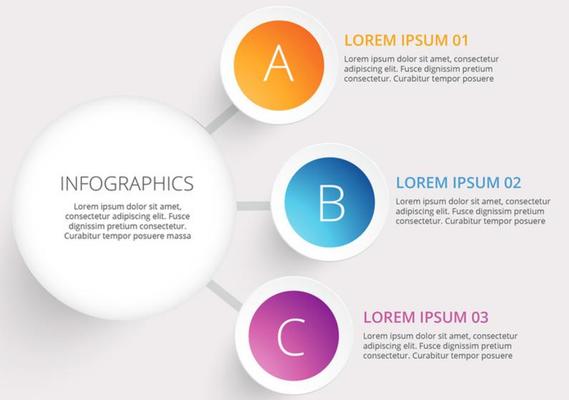 INFOGRAPHICS

Lorem ipsum dolor sit amet, consectetur adipiscing elit. Fusce dignissim pretium consectetur. Curabitur tempor posuere massa

A

LOREM IPSUM 01

Lorem ipsum dolor sit amet, consectetur adipiscing elit. Fusce dignissim pretium consectetur. Curabitur tempor posuere

B

LOREM IPSUM 02

Lorem ipsum dolor sit amet, consectetur adipiscing elit. Fusce dignissim pretium consectetur. Curabitur tempor posuere

C

LOREM IPSUM 03

Lorem ipsum dolor sit amet, consectetur adipiscing elit. Fusce dignissim pretium consectetur. Curabitur tempor posuere