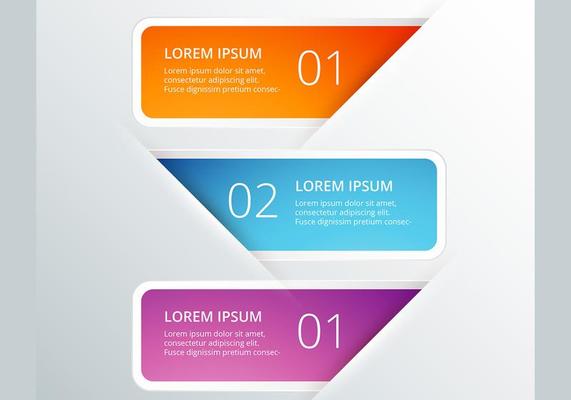 LOREM IPSUM
Lorem ipsum dolor sit amet, consectetur adipiscing elit. Fusce dignissim pretium consec-

01

02

LOREM IPSUM
Lorem ipsum dolor sit amet, consectetur adipiscing elit. Fusce dignissim pretium consec-

LOREM IPSUM
Lorem ipsum dolor sit amet, consectetur adipiscing elit. Fusce dignissim pretium consec-

01