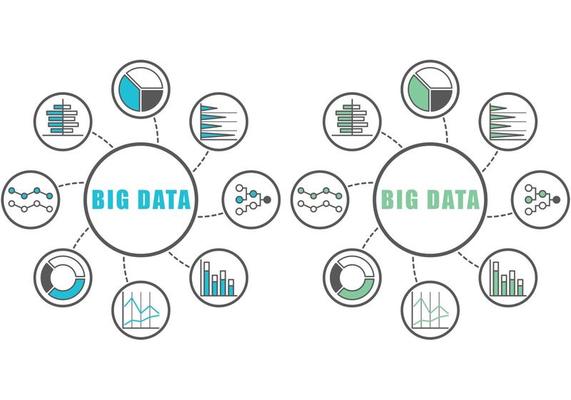 BIG DATA

BIG DATA