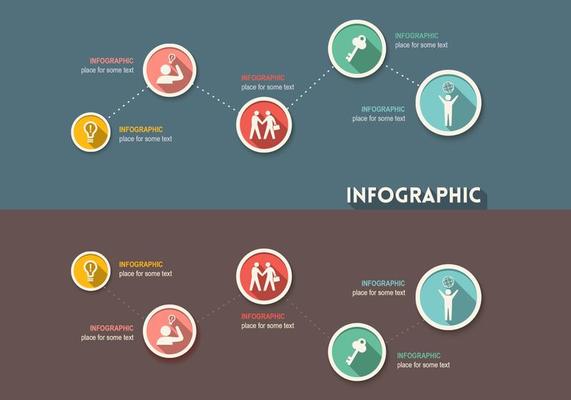 INFOGRAPHIC
place for some text

INFOGRAPHIC
place for some text

INFOGRAPHIC
place for some text

INFOGRAPHIC
place for some text

INFOGRAPHIC
place for some text

INFOGRAPHIC

INFOGRAPHIC
place for some text

INFOGRAPHIC
place for some text

INFOGRAPHIC
place for some text

INFOGRAPHIC
place for some text

INFOGRAPHIC
place for some text