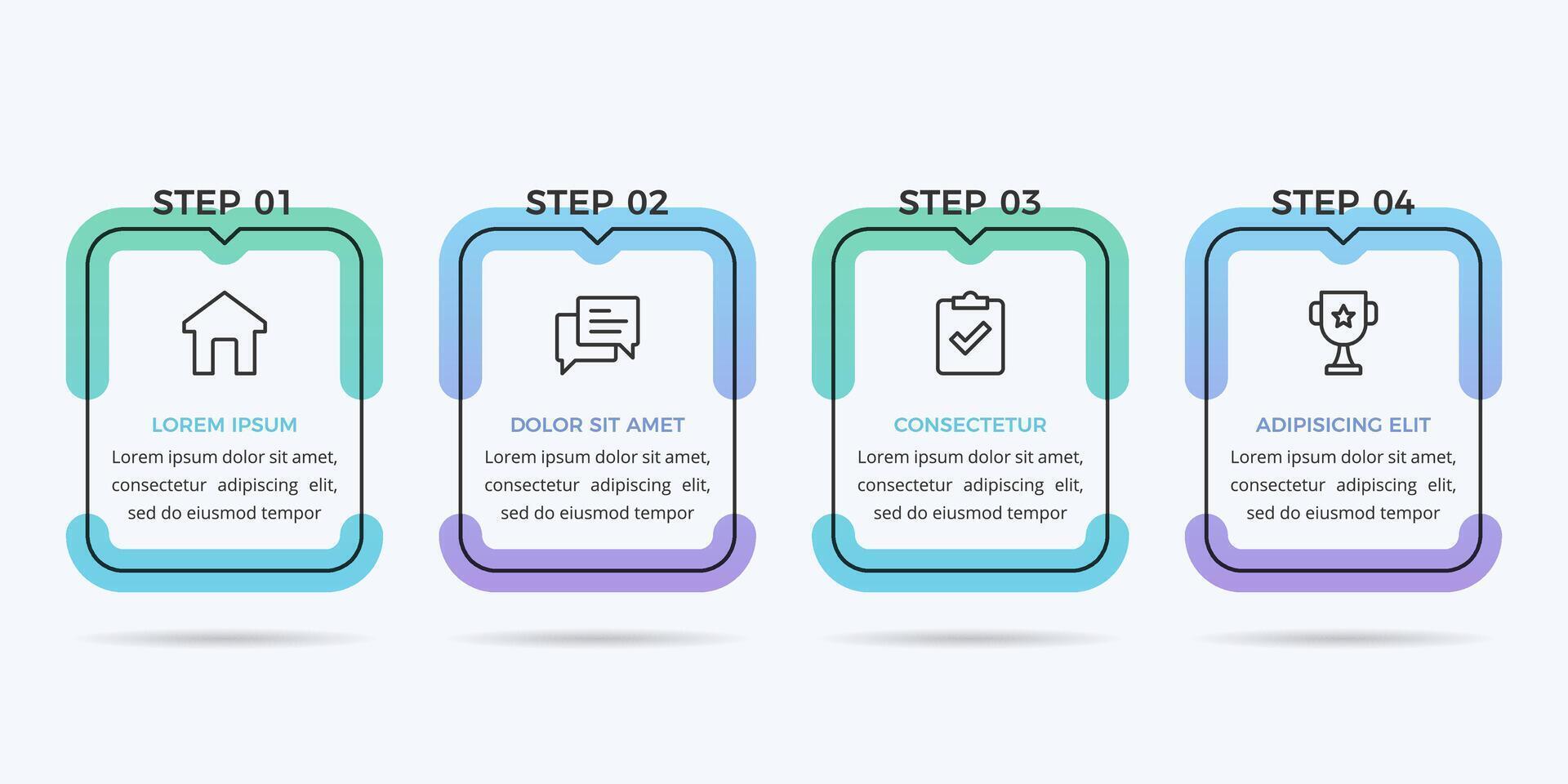 STEP 01

LOREM IPSUM

Lorem ipsum dolor sit amet, consectetur adipiscing elit, sed do eiusmod tempor

STEP 02

DOLOR SIT AMET

Lorem ipsum dolor sit amet, consectetur adipiscing elit, sed do eiusmod tempor

STEP 03

CONSECTETUR

Lorem ipsum dolor sit amet, consectetur adipiscing elit, sed do eiusmod tempor

STEP 04

ADIPISICING ELIT

Lorem ipsum dolor sit amet, consectetur adipiscing elit, sed do eiusmod tempor