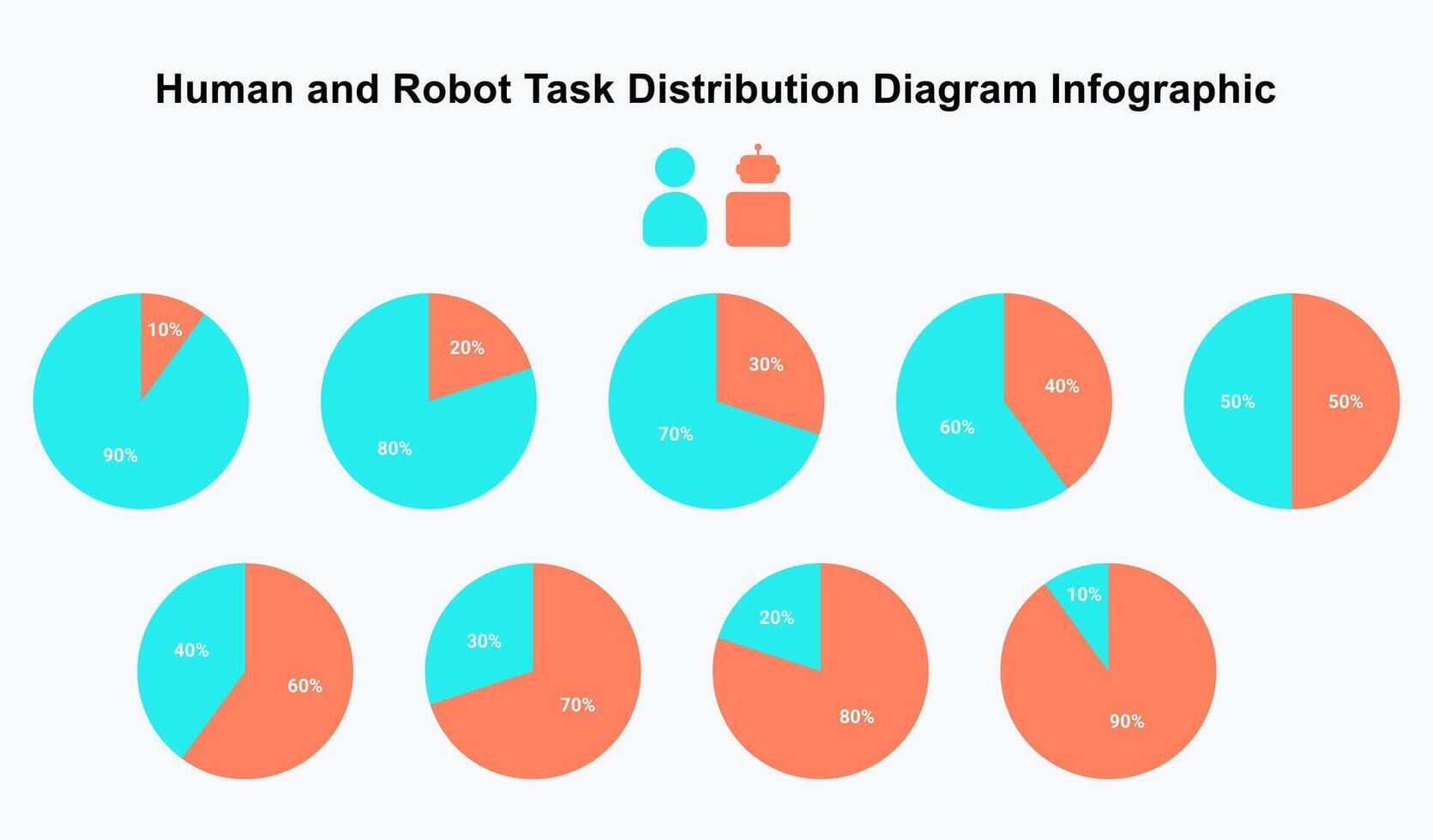 Human and Robot Task Distribution Diagram Infographic

10%
90%

20%
80%

30%
70%

40%
60%

50%
50%

40%
60%

30%
70%

20%
80%

10%
90%