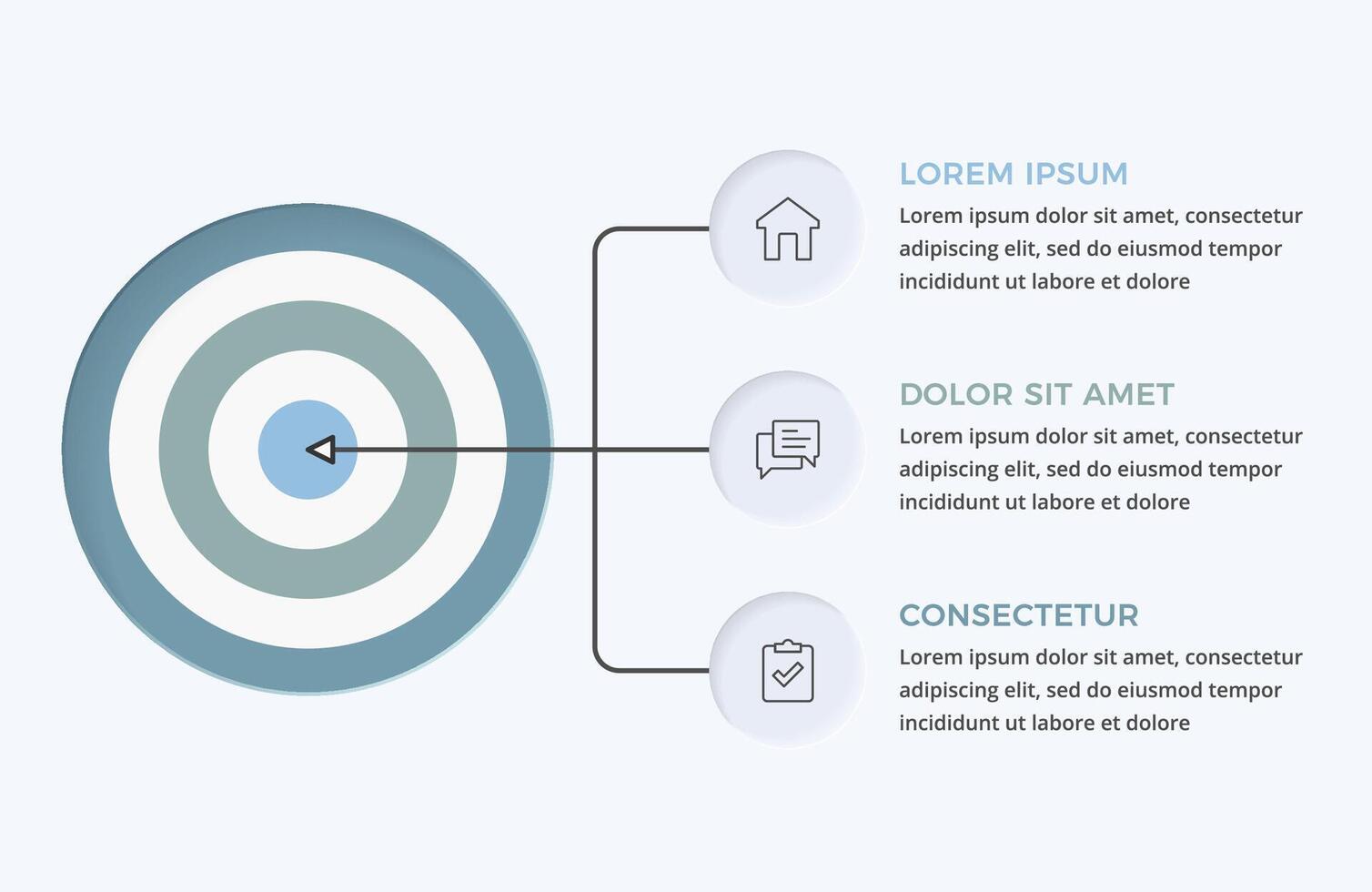 LOREM IPSUM
Lorem ipsum dolor sit amet, consectetur adipiscing elit, sed do eiusmod tempor incididunt ut labore et dolore

DOLOR SIT AMET
Lorem ipsum dolor sit amet, consectetur adipiscing elit, sed do eiusmod tempor incididunt ut labore et dolore

CONSECTETUR
Lorem ipsum dolor sit amet, consectetur adipiscing elit, sed do eiusmod tempor incididunt ut labore et dolore