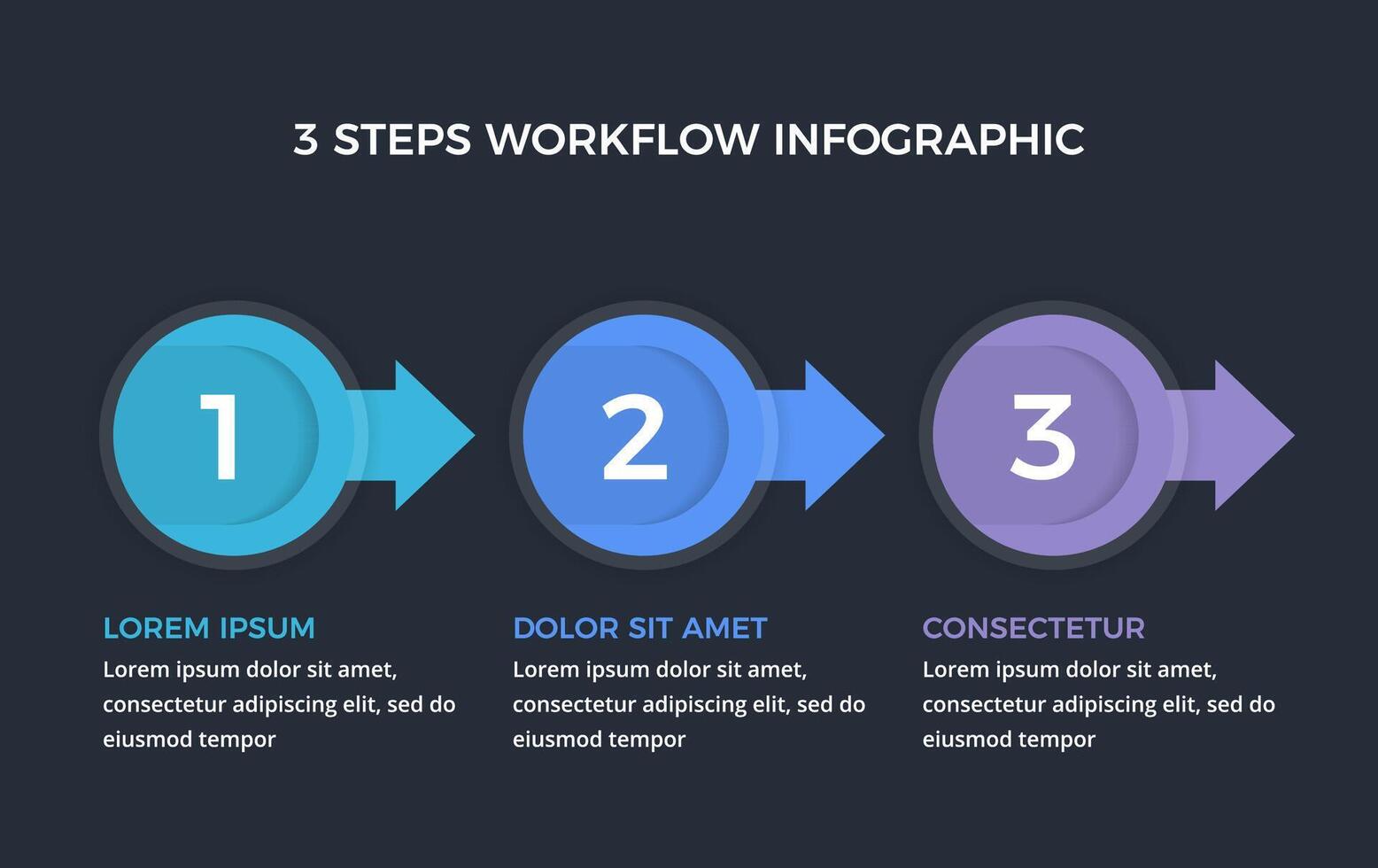 3 STEPS WORKFLOW INFOGRAPHIC

1

2

3

LOREM IPSUM
Lorem ipsum dolor sit amet, consectetur adipiscing elit, sed do eiusmod tempor

DOLOR SIT AMET
Lorem ipsum dolor sit amet, consectetur adipiscing elit, sed do eiusmod tempor

CONSECTETUR
Lorem ipsum dolor sit amet, consectetur adipiscing elit, sed do eiusmod tempor