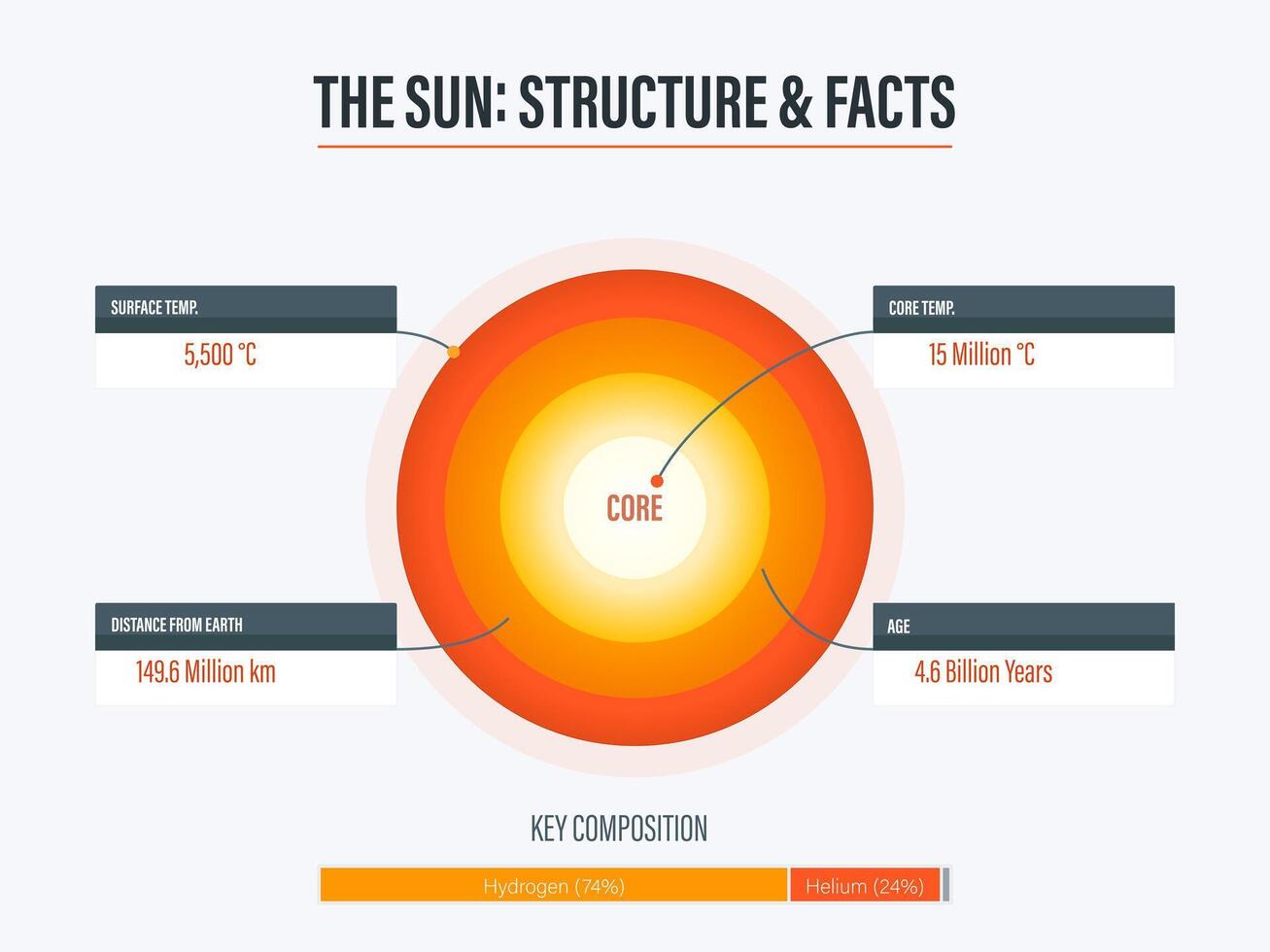 THE SUN: STRUCTURE & FACTS

SURFACE TEMP.
5,500 °C

CORE TEMP.
15 Million °C

CORE

DISTANCE FROM EARTH
149.6 Million km

AGE
4.6 Billion Years

KEY COMPOSITION

Hydrogen (74%)
Helium (24%)