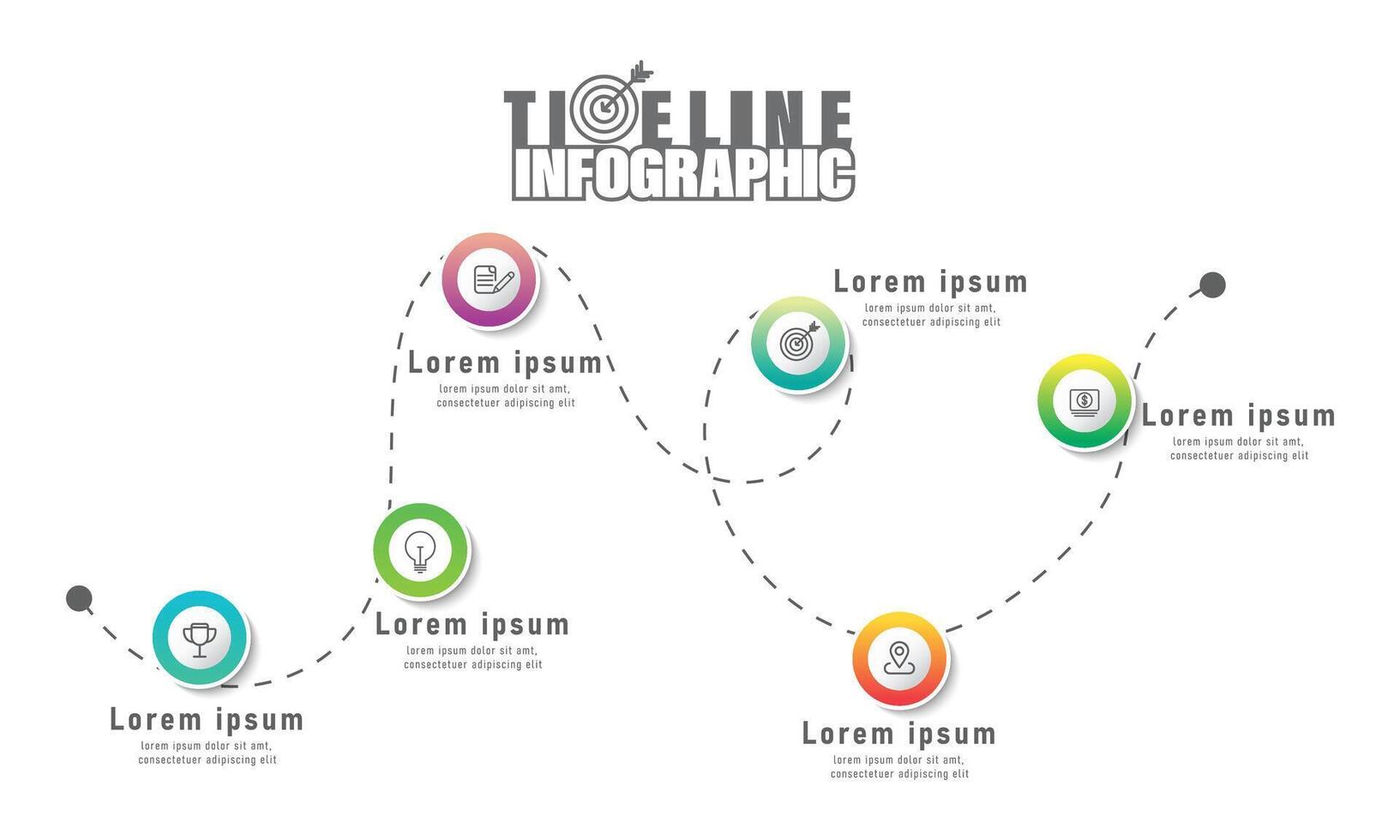 TI ELINE
INFOGRAPHIC

Lorem ipsum
lorem ipsum dolor sit amt, consectetuer adipiscing elit

Lorem ipsum
lorem ipsum dolor sit amt, consectetuer adipiscing elit

Lorem ipsum
lorem ipsum dolor sit amt, consectetuer adipiscing elit

Lorem ipsum
lorem ipsum dolor sit amt, consectetuer adipiscing elit

Lorem ipsum
lorem ipsum dolor sit amt, consectetuer adipiscing elit

Lorem ipsum
lorem ipsum dolor sit amt, consectetuer adipiscing elit