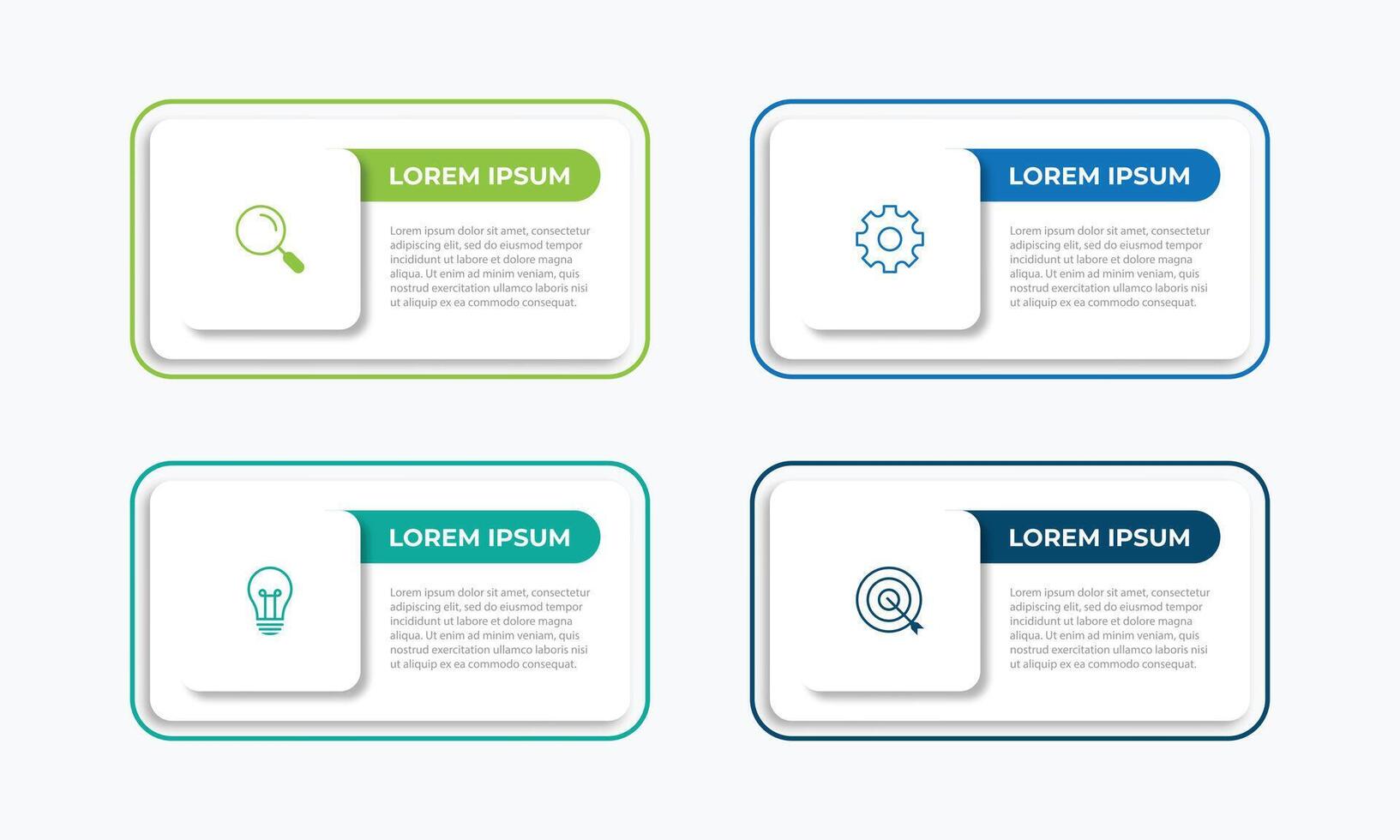 LOREM IPSUM

Lorem ipsum dolor sit amet, consectetur adipiscing elit, sed do eiusmod tempor incididunt ut labore et dolore magna aliqua. Ut enim ad minim veniam, quis nostrud exercitation ullamco laboris nisi ut aliquip ex ea commodo consequat.

LOREM IPSUM

Lorem ipsum dolor sit amet, consectetur adipiscing elit, sed do eiusmod tempor incididunt ut labore et dolore magna aliqua. Ut enim ad minim veniam, quis nostrud exercitation ullamco laboris nisi ut aliquip ex ea commodo consequat.

LOREM IPSUM

Lorem ipsum dolor sit amet, consectetur adipiscing elit, sed do eiusmod tempor incididunt ut labore et dolore magna aliqua. Ut enim ad minim veniam, quis nostrud exercitation ullamco laboris nisi ut aliquip ex ea commodo consequat.

LOREM IPSUM

Lorem ipsum dolor sit amet, consectetur adipiscing elit, sed do eiusmod tempor incididunt ut labore et dolore magna aliqua. Ut enim ad minim veniam, quis nostrud exercitation ullamco laboris nisi ut aliquip ex ea commodo consequat.