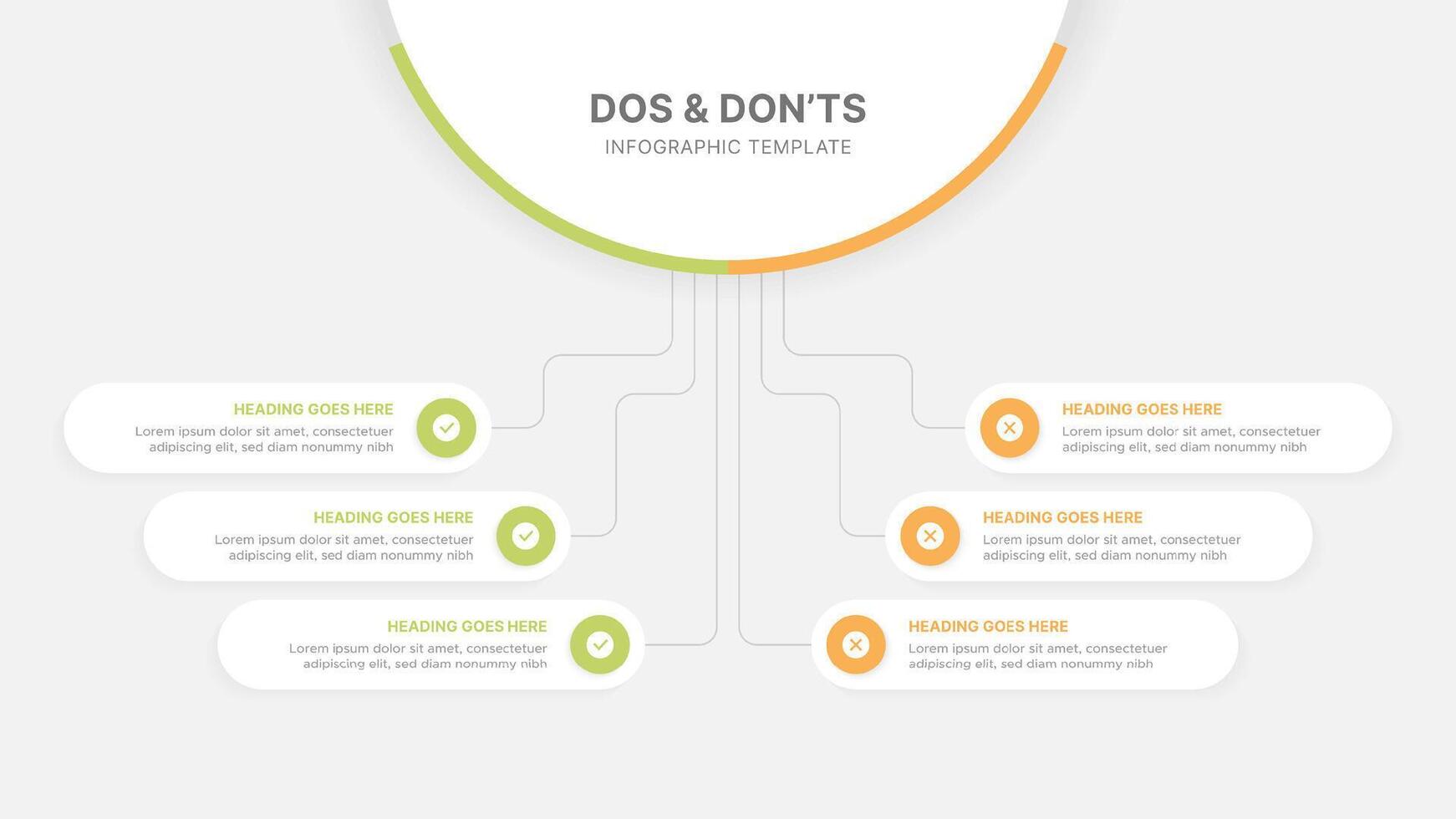 DOS & DON'TS
INFOGRAPHIC TEMPLATE

HEADING GOES HERE
Lorem ipsum dolor sit amet, consectetuer adipiscing elit, sed diam nonummy nibh

HEADING GOES HERE
Lorem ipsum dolor sit amet, consectetuer adipiscing elit, sed diam nonummy nibh

HEADING GOES HERE
Lorem ipsum dolor sit amet, consectetuer adipiscing elit, sed diam nonummy nibh

HEADING GOES HERE
Lorem ipsum dolor sit amet, consectetuer adipiscing elit, sed diam nonummy nibh

HEADING GOES HERE
Lorem ipsum dolor sit amet, consectetuer adipiscing elit, sed diam nonummy nibh

HEADING GOES HERE
Lorem ipsum dolor sit amet, consectetuer adipiscing elit, sed diam nonummy nibh