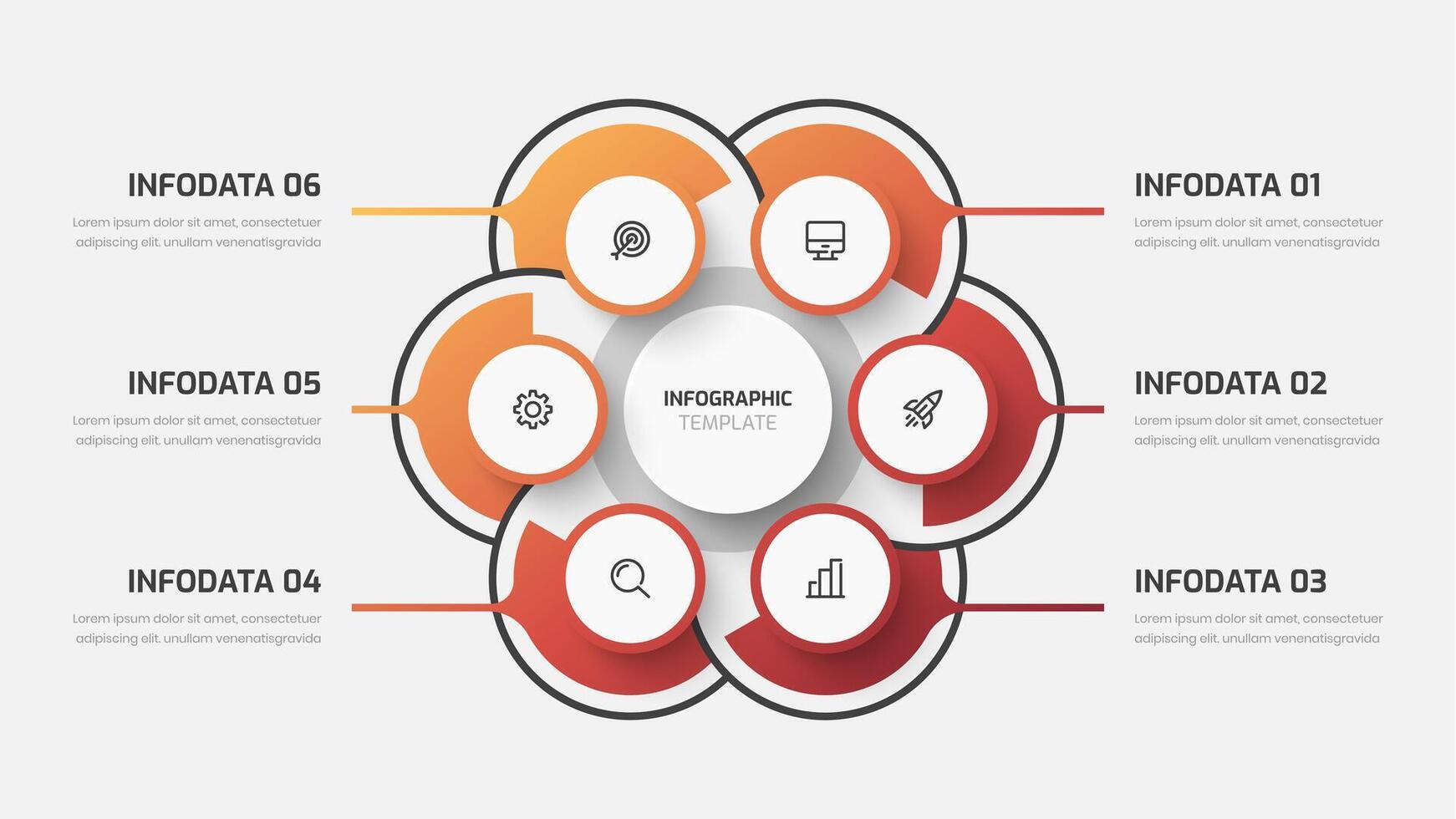 INFODATA 06
Lorem ipsum dolor sit amet, consectetuer adipiscing elit. unullam venenatisgravida

INFODATA 05
Lorem ipsum dolor sit amet, consectetuer adipiscing elit. unullam venenatisgravida

INFODATA 04
Lorem ipsum dolor sit amet, consectetuer adipiscing elit. unullam venenatisgravida

INFOGRAPHIC
TEMPLATE

INFODATA 01
Lorem ipsum dolor sit amet, consectetuer adipiscing elit. unullam venenatisgravida

INFODATA 02
Lorem ipsum dolor sit amet, consectetuer adipiscing elit. unullam venenatisgravida

INFODATA 03
Lorem ipsum dolor sit amet, consectetuer adipiscing elit. unullam venenatisgravida