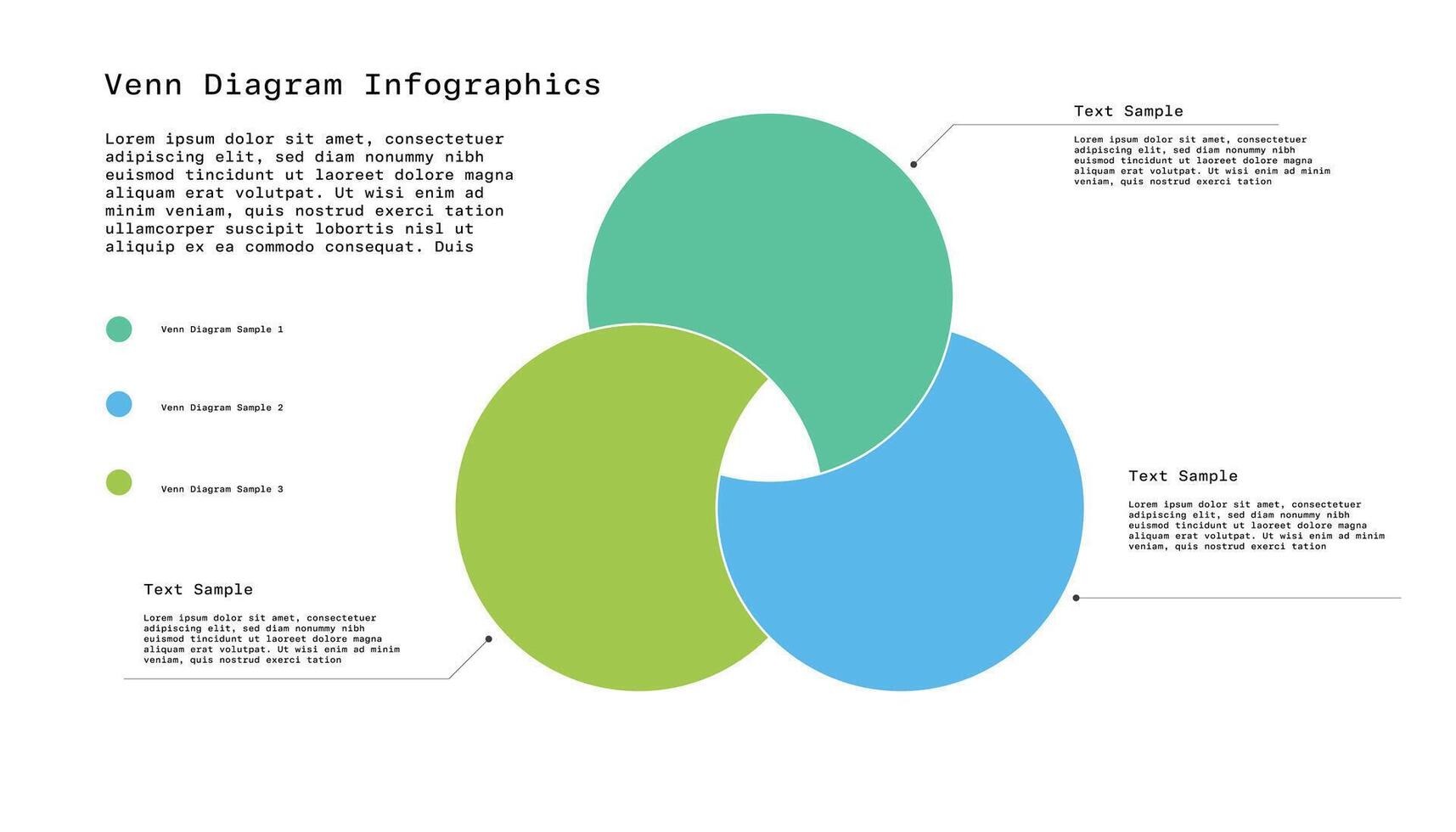 Venn Diagram Infographics

Lorem ipsum dolor sit amet, consectetuer adipiscing elit, sed diam nonummy nibh euismod tincidunt ut laoreet dolore magna aliquam erat volutpat. Ut wisi enim ad minim veniam, quis nostrud exerci tation ullamcorper suscipit lobortis nisl ut aliquip ex ea commodo consequat. Duis

Venn Diagram Sample 1

Venn Diagram Sample 2

Venn Diagram Sample 3

Text Sample

Lorem ipsum dolor sit amet, consectetuer adipiscing elit, sed diam nonummy nibh euismod tincidunt ut laoreet dolore magna aliquam erat volutpat. Ut wisi enim ad minim veniam, quis nostrud exerci tation

Text Sample

Lorem ipsum dolor sit amet, consectetuer adipiscing elit, sed diam nonummy nibh euismod tincidunt ut laoreet dolore magna aliquam erat volutpat. Ut wisi enim ad minim veniam, quis nostrud exerci tation

Text Sample

Lorem ipsum dolor sit amet, consectetuer adipiscing elit, sed diam nonummy nibh euismod tincidunt ut laoreet dolore magna aliquam erat volutpat. Ut wisi enim ad minim veniam, quis nostrud exerci tation