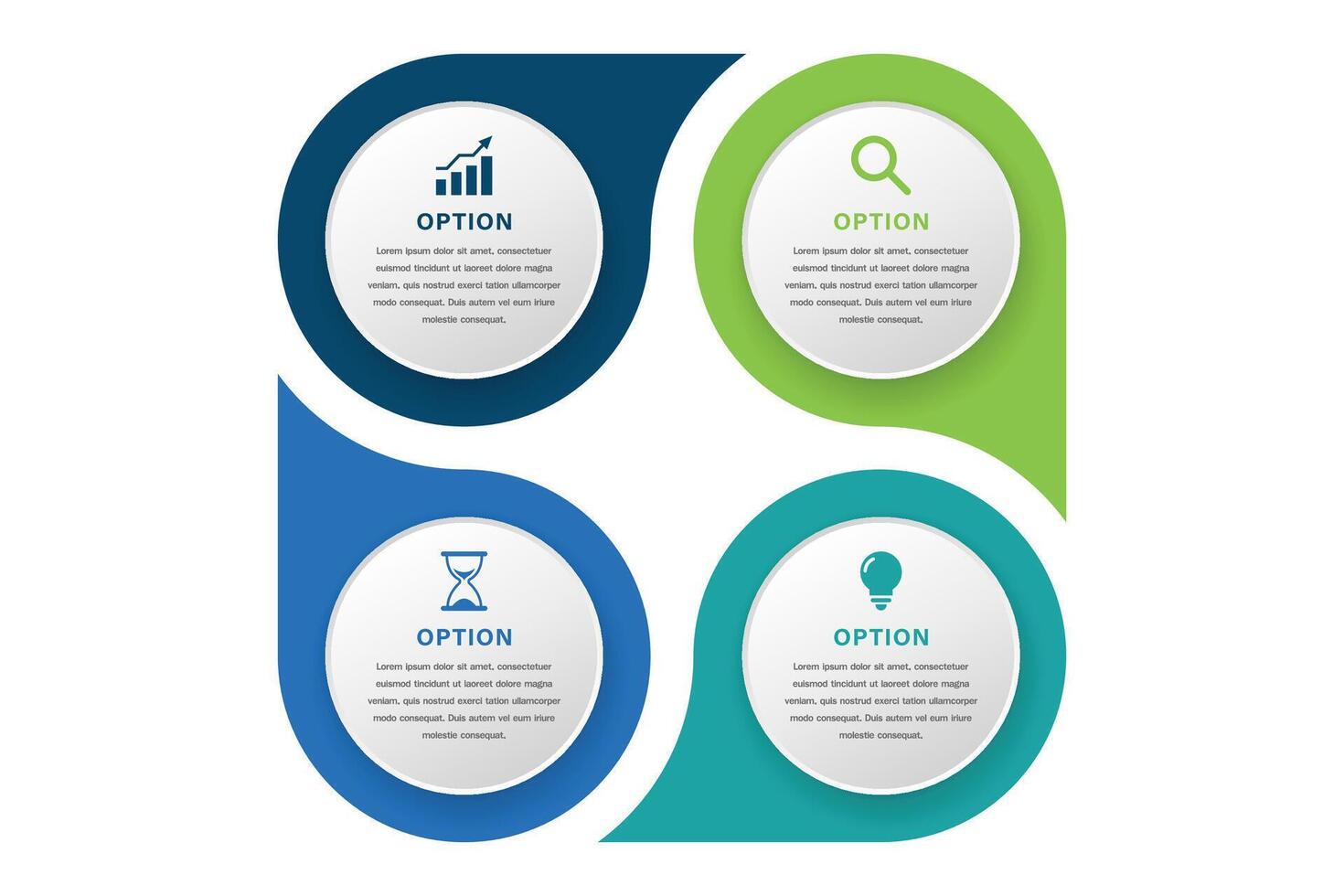 OPTION

Lorem ipsum dolor sit amet, consectetuer euismod tincidunt ut laoreet dolore magna veniam, quis nostrud exerci tation ullamcorper modo consequat. Duis autem vel eum iriure molestie consequat.

OPTION

Lorem ipsum dolor sit amet, consectetuer euismod tincidunt ut laoreet dolore magna veniam, quis nostrud exerci tation ullamcorper modo consequat. Duis autem vel eum iriure molestie consequat.

OPTION

Lorem ipsum dolor sit amet, consectetuer euismod tincidunt ut laoreet dolore magna veniam, quis nostrud exerci tation ullamcorper modo consequat. Duis autem vel eum iriure molestie consequat.

OPTION

Lorem ipsum dolor sit amet, consectetuer euismod tincidunt ut laoreet dolore magna veniam, quis nostrud exerci tation ullamcorper modo consequat. Duis autem vel eum iriure molestie consequat.