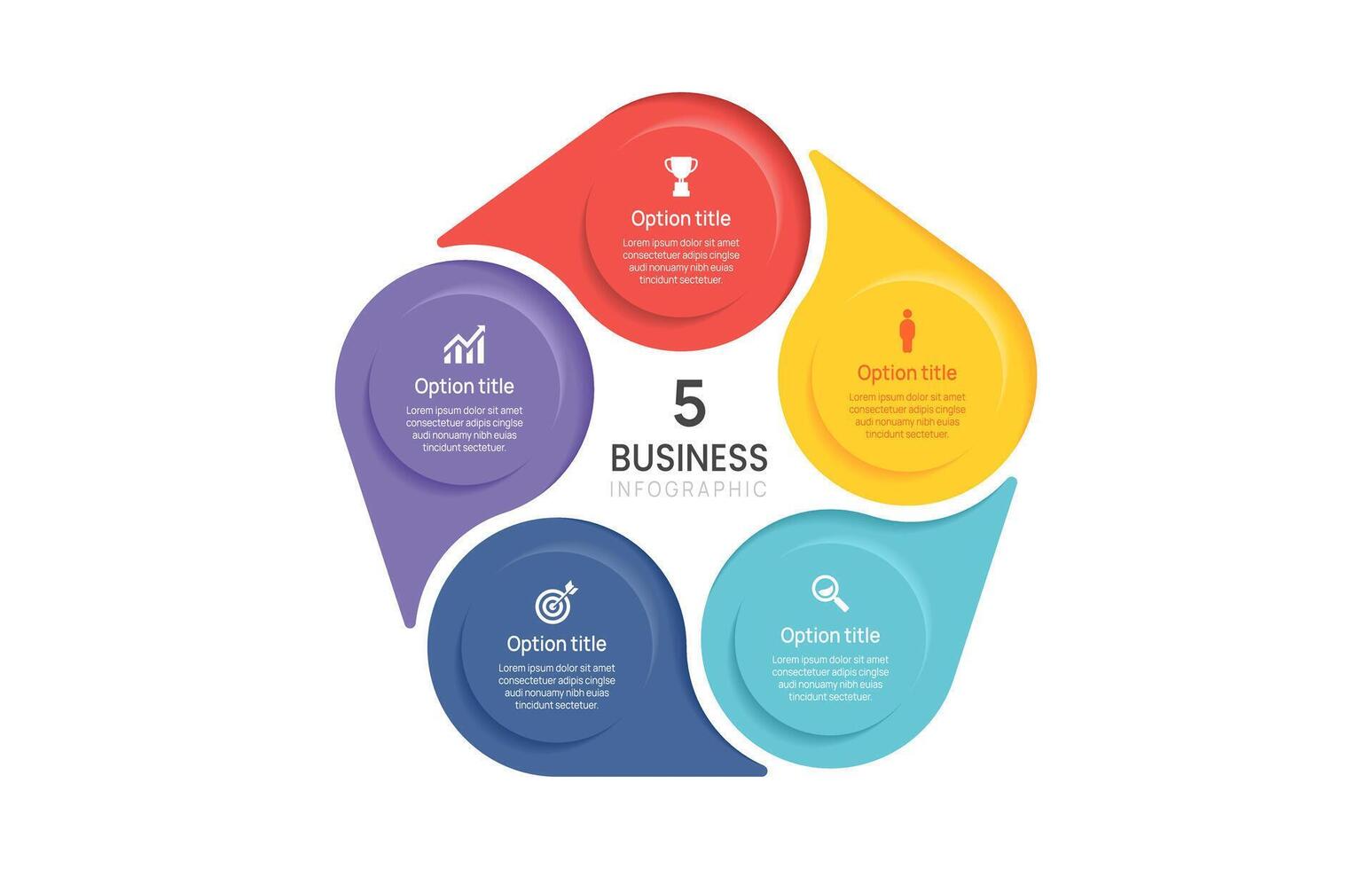 Option title
Lorem ipsum dolor sit amet consectetuer adipis cinglse audi nonuamy nibh euias tincidunt sectetuer.

Option title
Lorem ipsum dolor sit amet consectetuer adipis cinglse audi nonuamy nibh euias tincidunt sectetuer.

5
BUSINESS
INFOGRAPHIC

Option title
Lorem ipsum dolor sit amet consectetuer adipis cinglse audi nonuamy nibh euias tincidunt sectetuer.

Option title
Lorem ipsum dolor sit amet consectetuer adipis cinglse audi nonuamy nibh euias tincidunt sectetuer.

Option title
Lorem ipsum dolor sit amet consectetuer adipis cinglse audi nonuamy nibh euias tincidunt sectetuer.