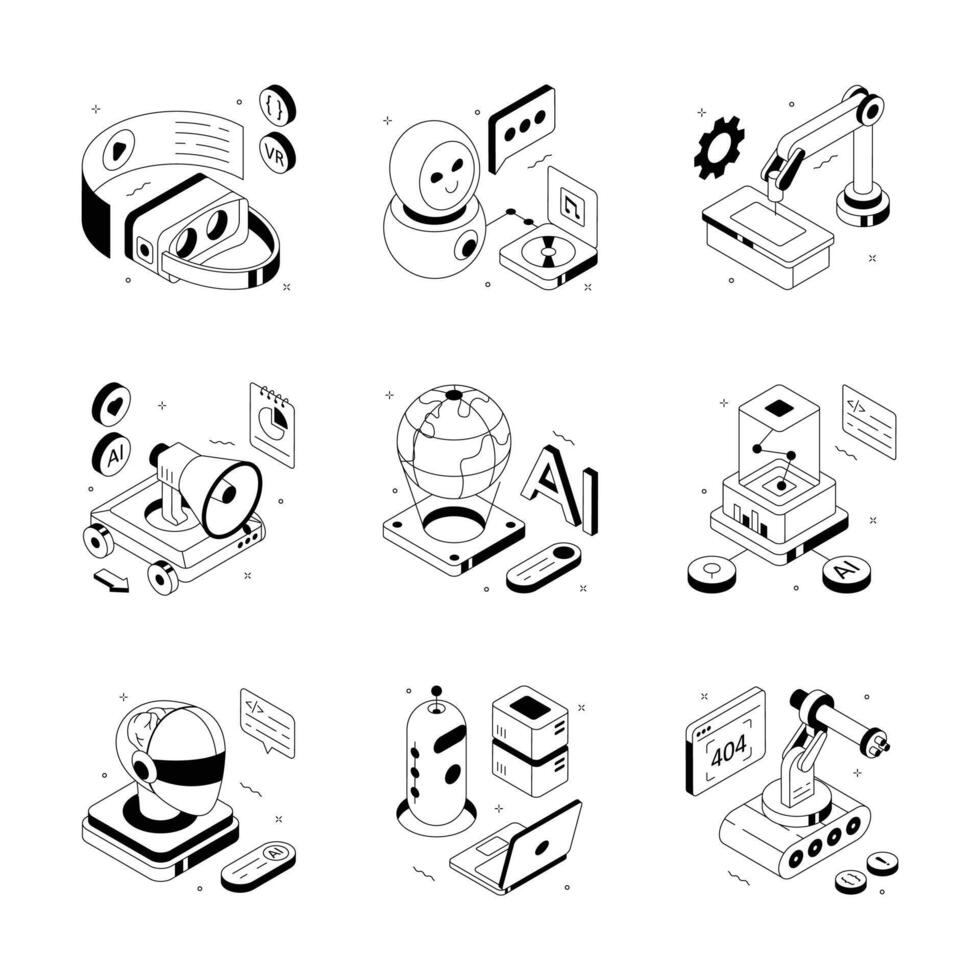 { }
VR
AI
AI
</>
AI
</>
AI
404
{ }
!