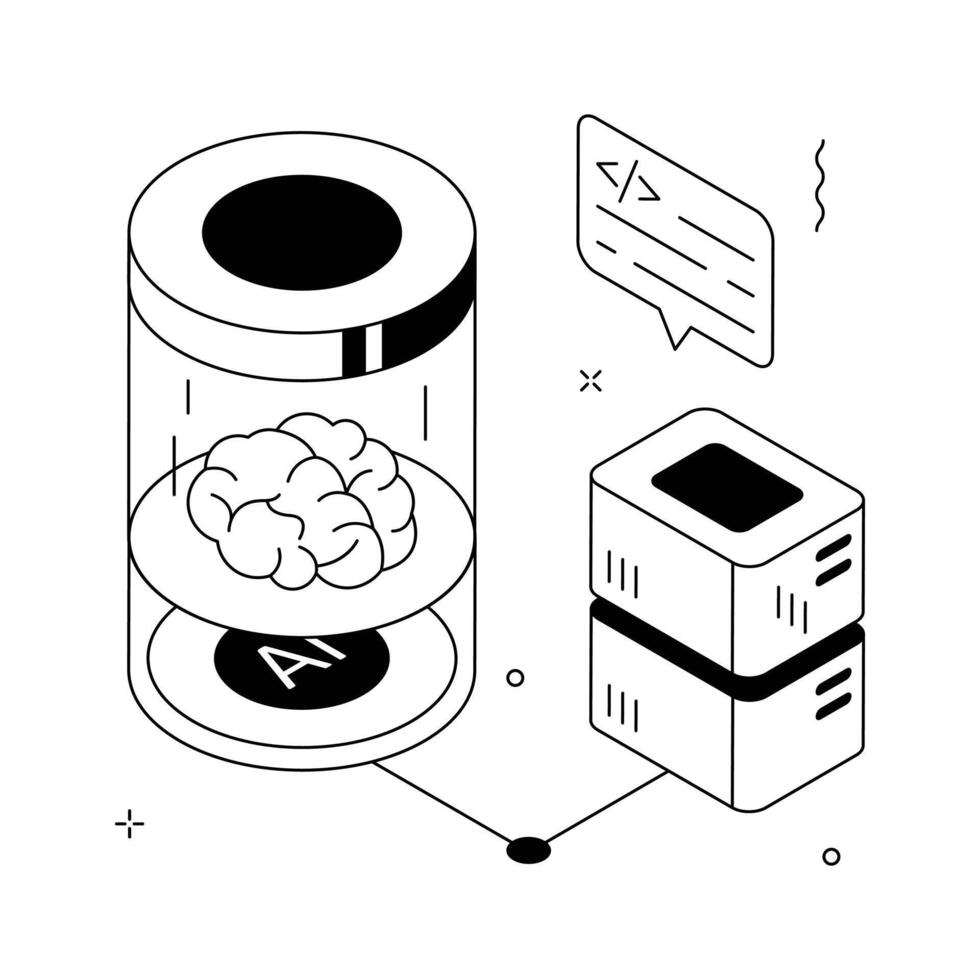 </>

AI