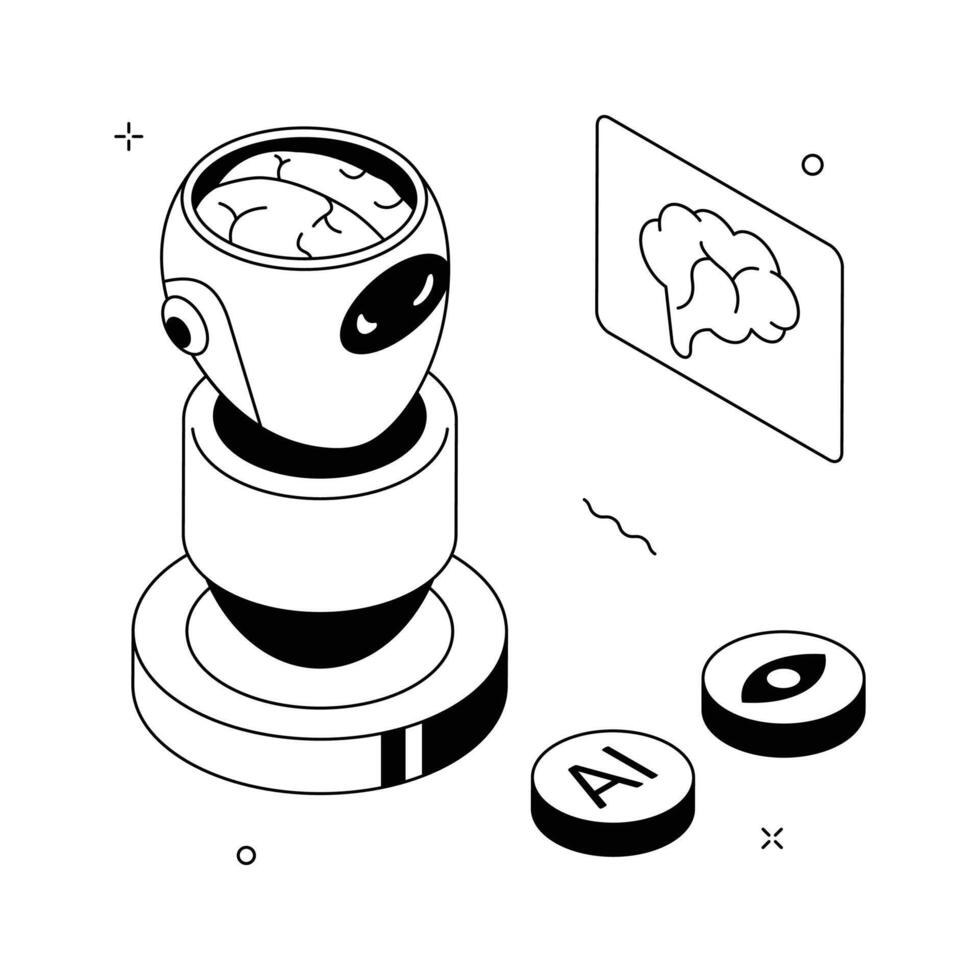 AI