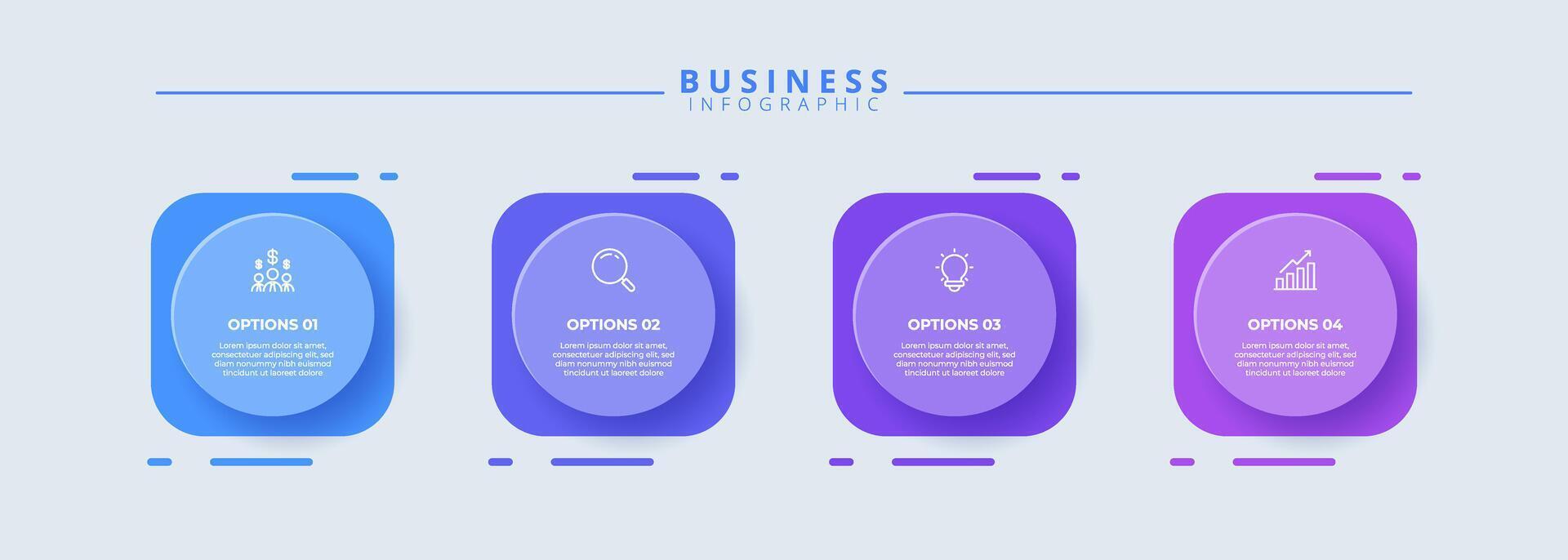 BUSINESS
INFOGRAPHIC

OPTIONS 01
Lorem ipsum dolor sit amet, consectetuer adipiscing elit, sed diam nonummy nibh euismod tincidunt ut laoreet dolore

OPTIONS 02
Lorem ipsum dolor sit amet, consectetuer adipiscing elit, sed diam nonummy nibh euismod tincidunt ut laoreet dolore

OPTIONS 03
Lorem ipsum dolor sit amet, consectetuer adipiscing elit, sed diam nonummy nibh euismod tincidunt ut laoreet dolore

OPTIONS 04
Lorem ipsum dolor sit amet, consectetuer adipiscing elit, sed diam nonummy nibh euismod tincidunt ut laoreet dolore