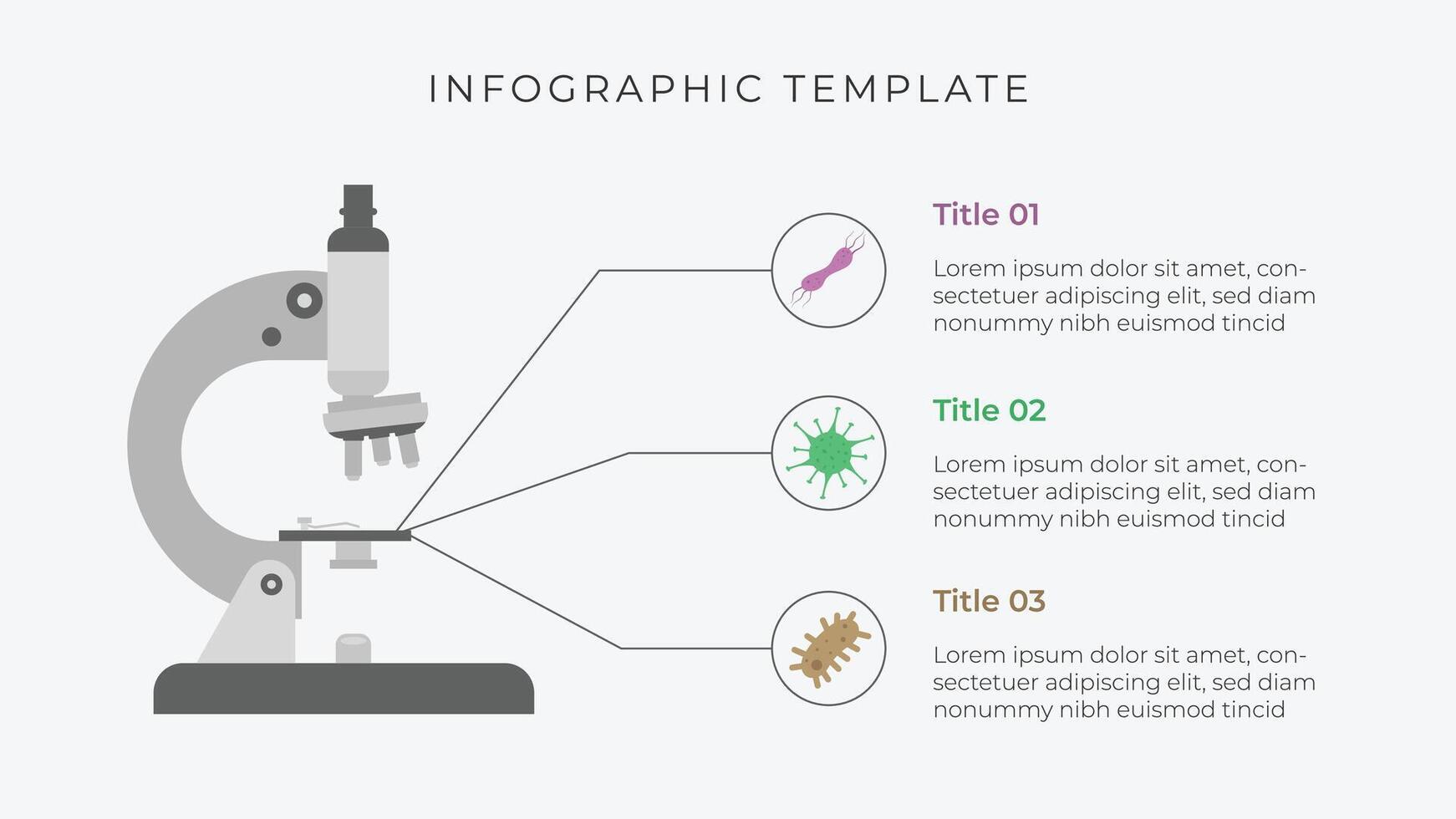 INFOGRAPHIC TEMPLATE

Title 01

Lorem ipsum dolor sit amet, consectetuer adipiscing elit, sed diam nonummy nibh euismod tincid

Title 02

Lorem ipsum dolor sit amet, consectetuer adipiscing elit, sed diam nonummy nibh euismod tincid

Title 03

Lorem ipsum dolor sit amet, consectetuer adipiscing elit, sed diam nonummy nibh euismod tincid