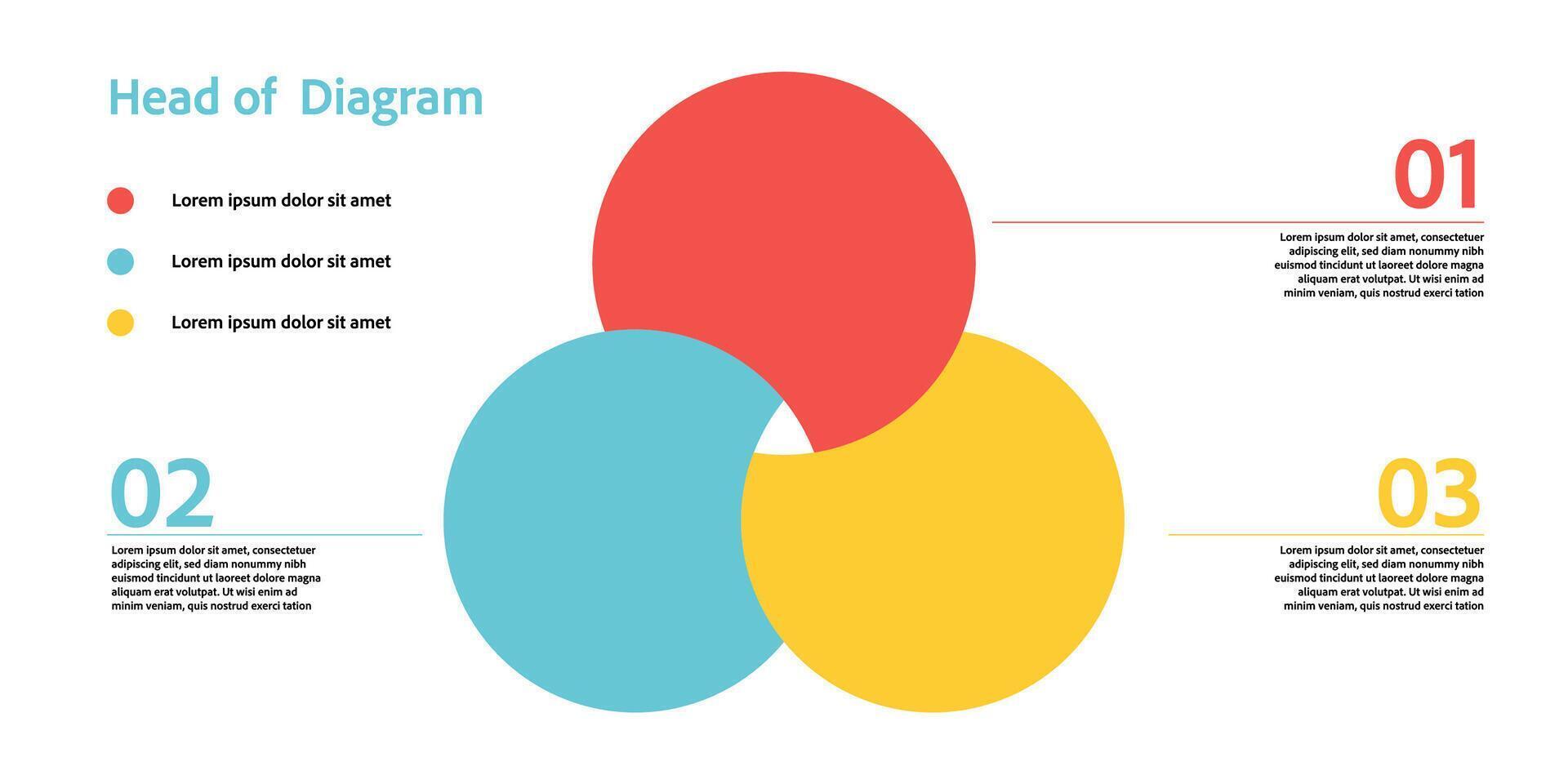 Head of  Diagram

Lorem ipsum dolor sit amet

Lorem ipsum dolor sit amet

Lorem ipsum dolor sit amet

01

Lorem ipsum dolor sit amet, consectetuer adipiscing elit, sed diam nonummy nibh euismod tincidunt ut laoreet dolore magna aliquam erat volutpat. Ut wisi enim ad minim veniam, quis nostrud exerci tation

02

Lorem ipsum dolor sit amet, consectetuer adipiscing elit, sed diam nonummy nibh euismod tincidunt ut laoreet dolore magna aliquam erat volutpat. Ut wisi enim ad minim veniam, quis nostrud exerci tation

03

Lorem ipsum dolor sit amet, consectetuer adipiscing elit, sed diam nonummy nibh euismod tincidunt ut laoreet dolore magna aliquam erat volutpat. Ut wisi enim ad minim veniam, quis nostrud exerci tation