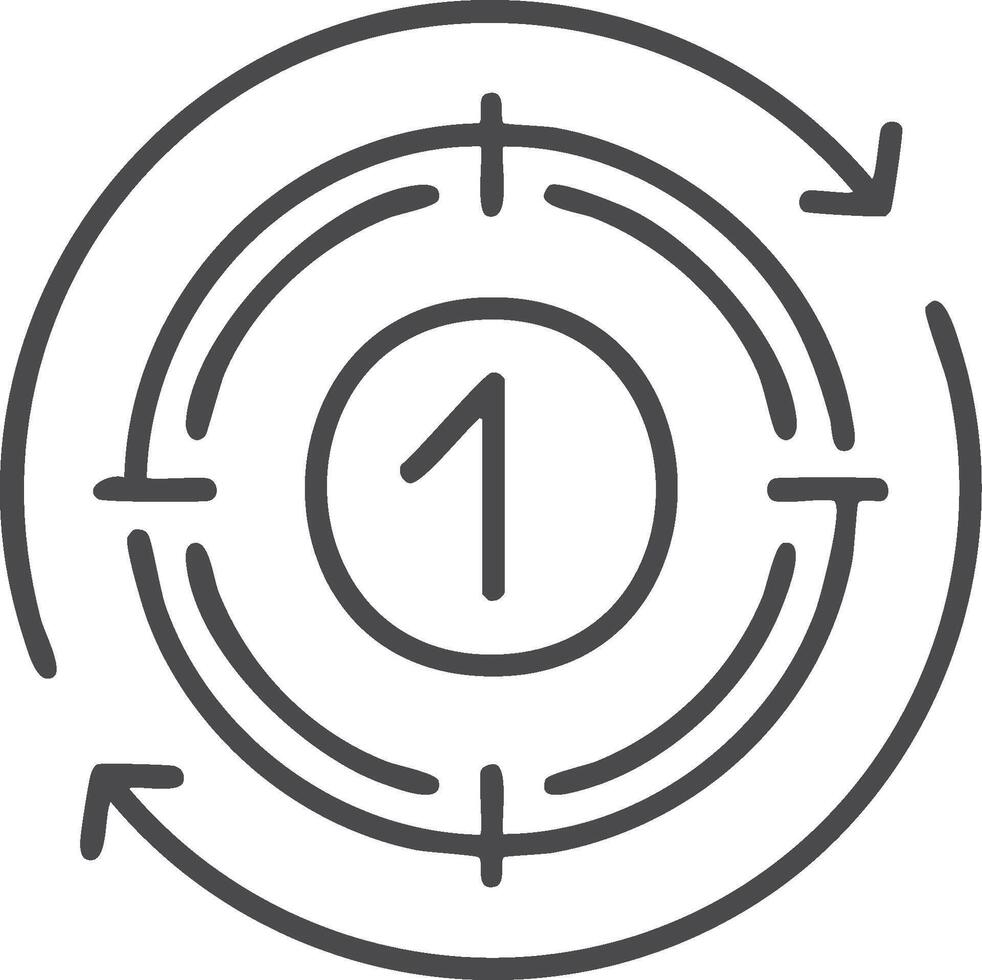 1