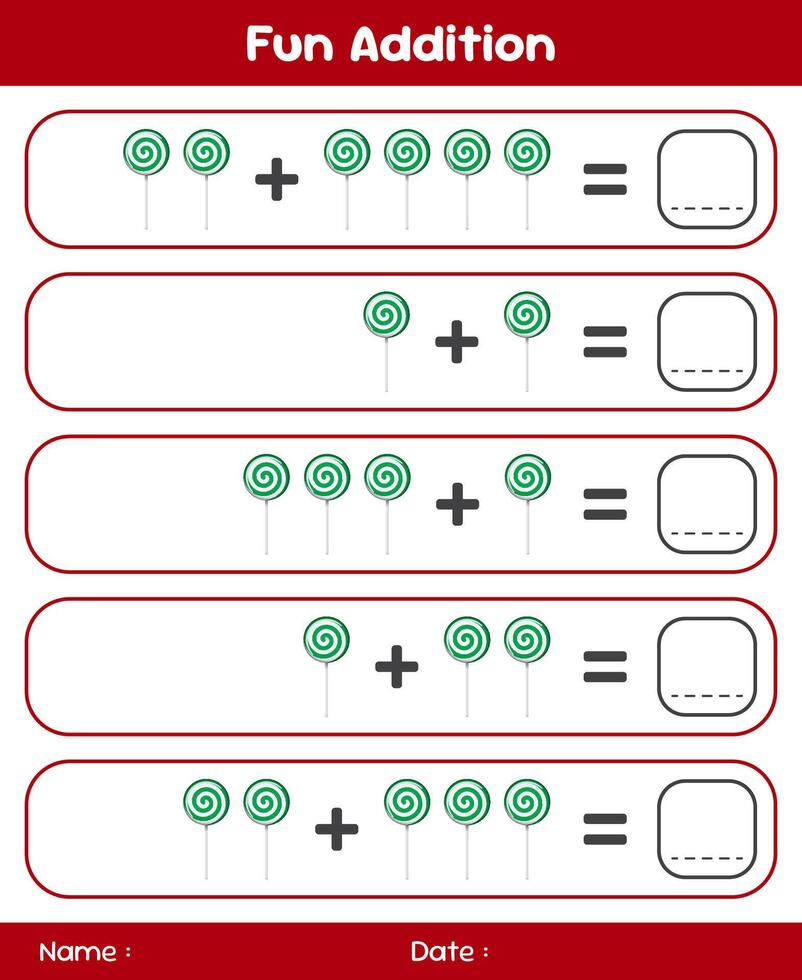 Fun Addition

+ =

+ =

+ =

+ =

+ =

Name :
Date :