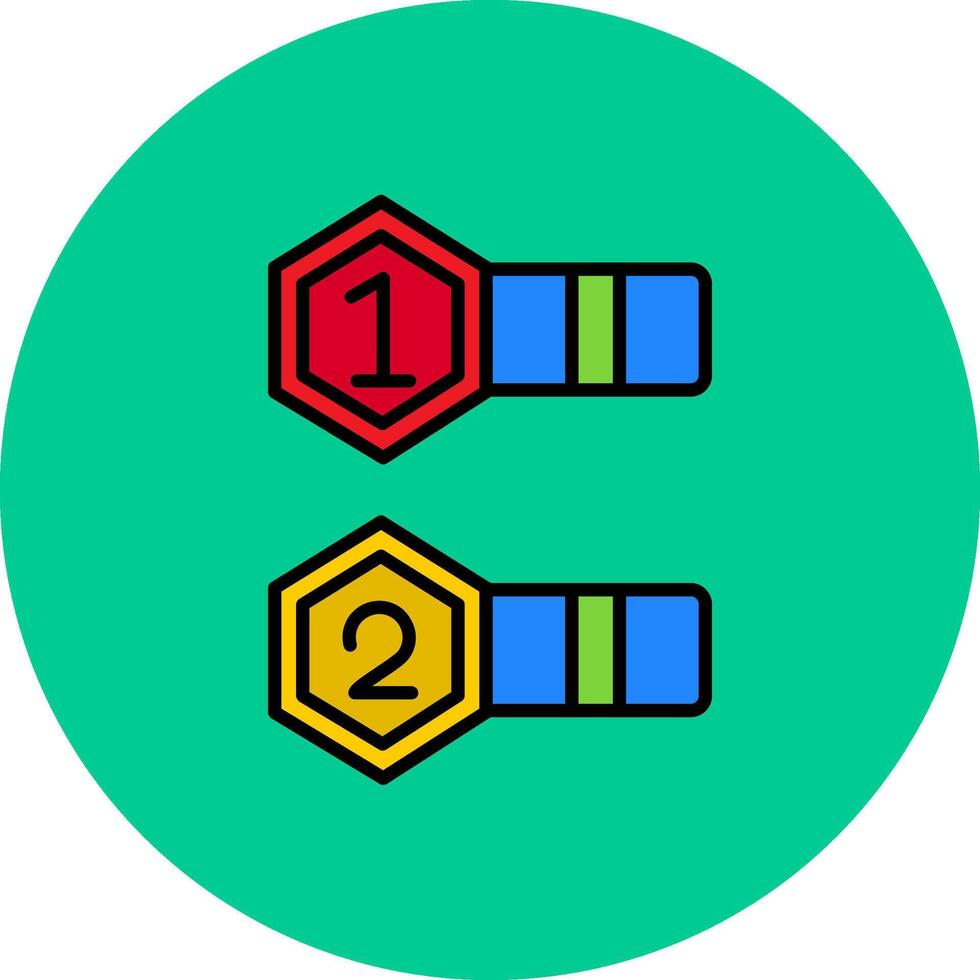 1

2