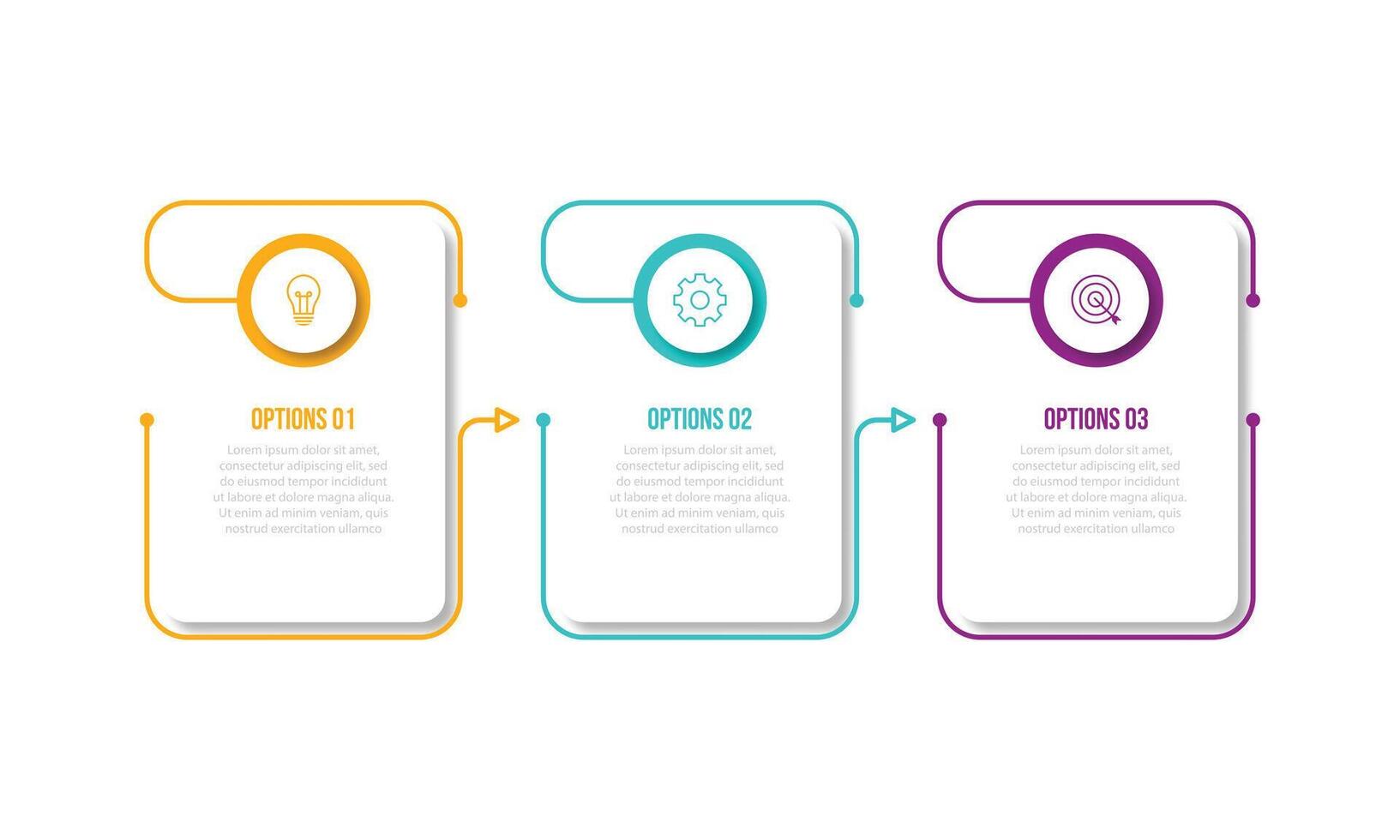 OPTIONS 01

Lorem ipsum dolor sit amet, consectetur adipiscing elit, sed do eiusmod tempor incididunt ut labore et dolore magna aliqua. Ut enim ad minim veniam, quis nostrud exercitation ullamco

OPTIONS 02

Lorem ipsum dolor sit amet, consectetur adipiscing elit, sed do eiusmod tempor incididunt ut labore et dolore magna aliqua. Ut enim ad minim veniam, quis nostrud exercitation ullamco

OPTIONS 03

Lorem ipsum dolor sit amet, consectetur adipiscing elit, sed do eiusmod tempor incididunt ut labore et dolore magna aliqua. Ut enim ad minim veniam, quis nostrud exercitation ullamco