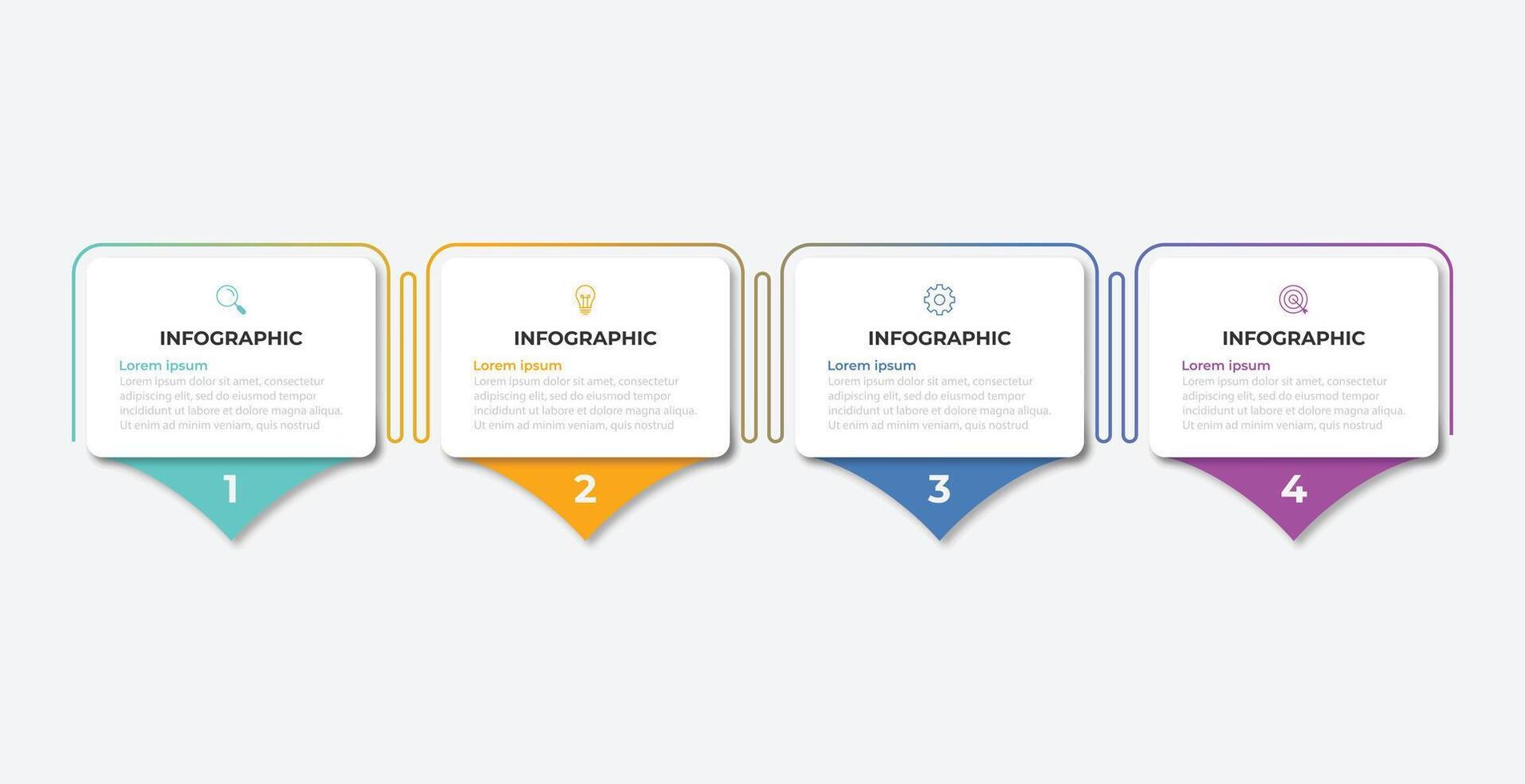 INFOGRAPHIC
Lorem ipsum
Lorem ipsum dolor sit amet, consectetur adipiscing elit, sed do eiusmod tempor incididunt ut labore et dolore magna aliqua. Ut enim ad minim veniam, quis nostrud

1

INFOGRAPHIC
Lorem ipsum
Lorem ipsum dolor sit amet, consectetur adipiscing elit, sed do eiusmod tempor incididunt ut labore et dolore magna aliqua. Ut enim ad minim veniam, quis nostrud

2

INFOGRAPHIC
Lorem ipsum
Lorem ipsum dolor sit amet, consectetur adipiscing elit, sed do eiusmod tempor incididunt ut labore et dolore magna aliqua. Ut enim ad minim veniam, quis nostrud

3

INFOGRAPHIC
Lorem ipsum
Lorem ipsum dolor sit amet, consectetur adipiscing elit, sed do eiusmod tempor incididunt ut labore et dolore magna aliqua. Ut enim ad minim veniam, quis nostrud

4