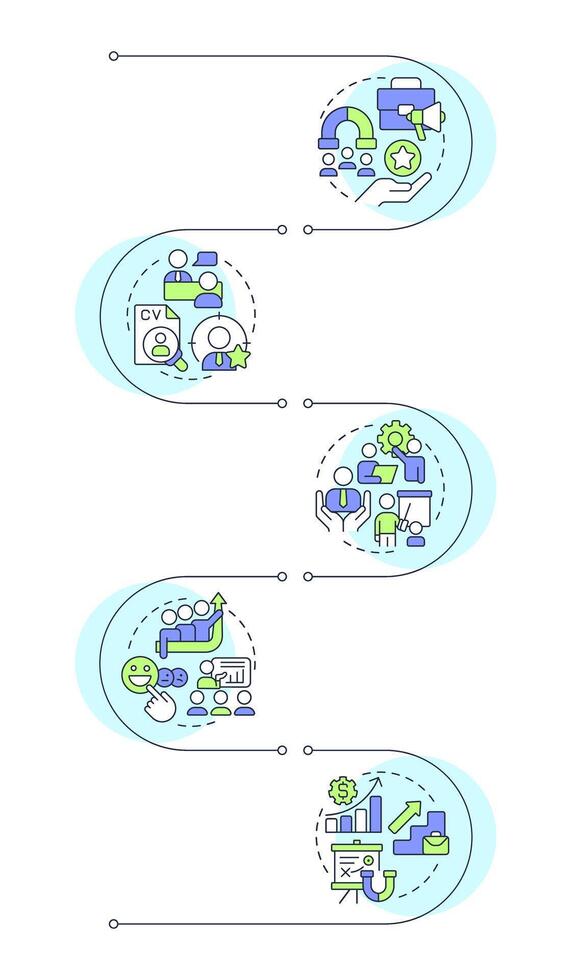 CV